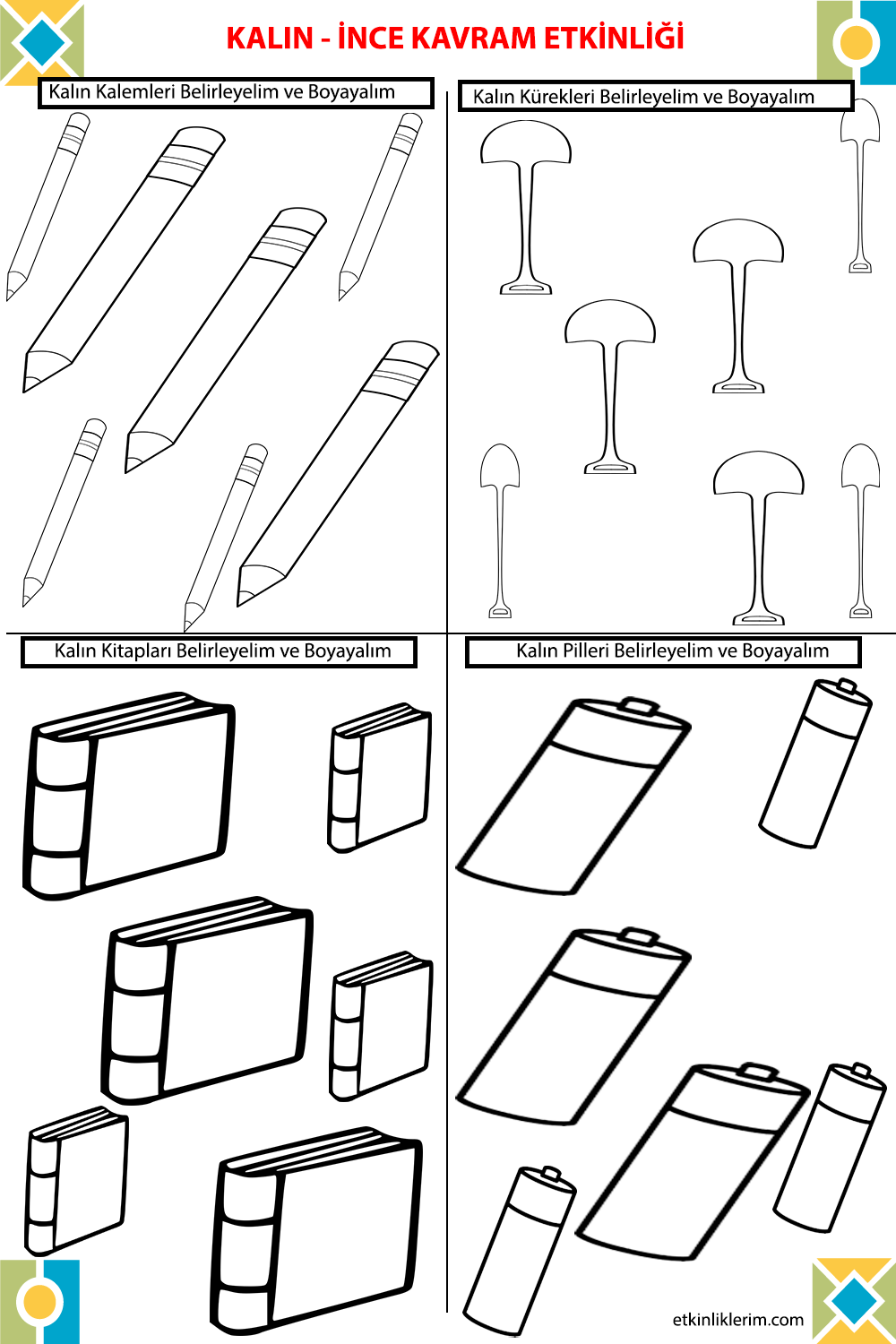 KALIN - İNCE KAVRAM ETKİNLİĞİ

Kalın Kalemleri Belirleyelim ve Boyayalım

Kalın Kürekleri Belirleyelim ve Boyayalım

Kalın Kitapları Belirleyelim ve Boyayalım

Kalın Pilleri Belirleyelim ve Boyayalım

etkinliklerim.com