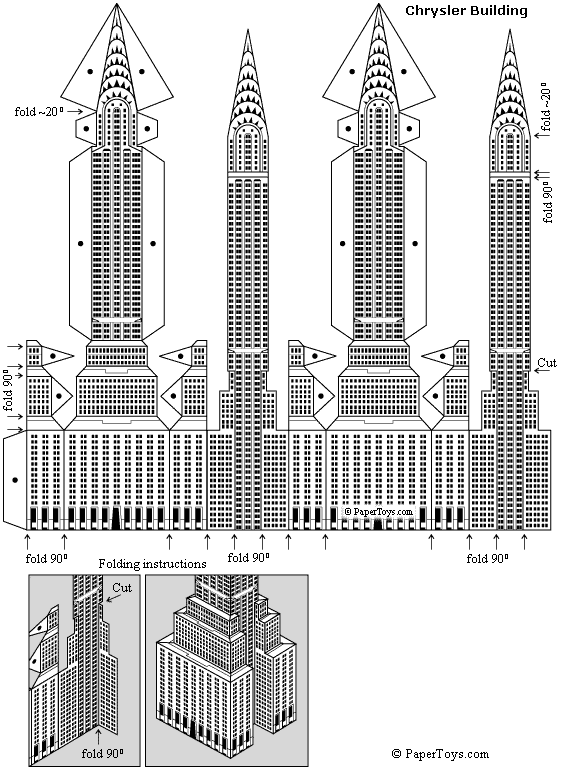 Chrysler Building

fold ~20°

fold ~20°

fold 90°

fold 90°

Cut

© PaperToys.com

fold 90°

fold 90°

fold 90°

Folding instructions

Cut

fold 90°

© PaperToys.com