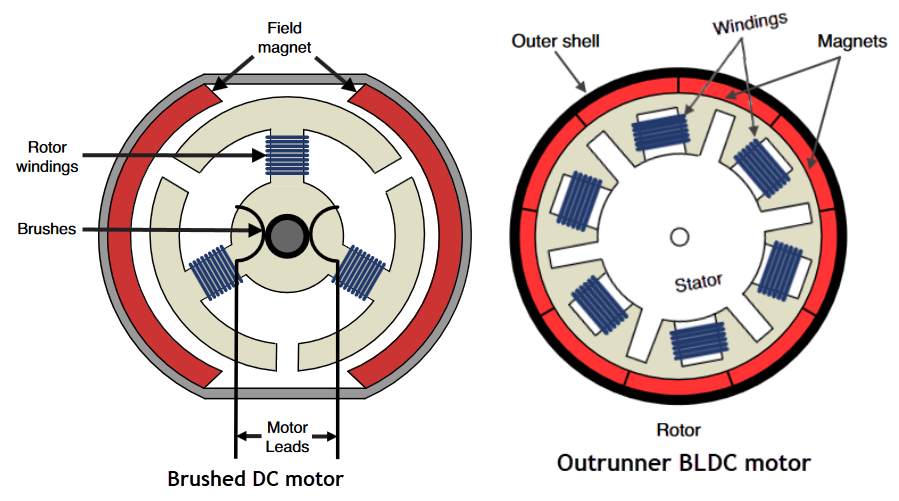 Field magnet

Rotor windings

Brushes

Motor Leads

Brushed DC motor

Outer shell

Windings

Magnets

Stator

Rotor

Outrunner BLDC motor