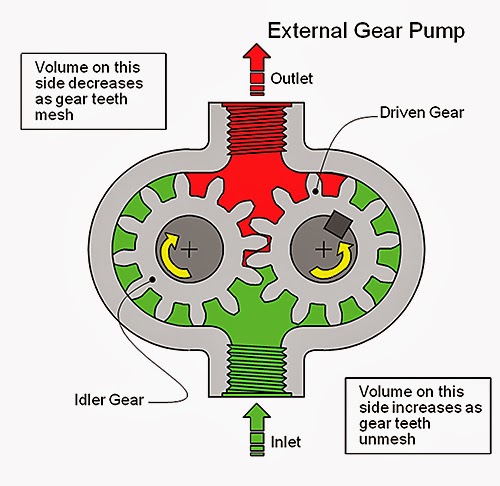 External Gear Pump

Volume on this side decreases as gear teeth mesh

Outlet

Driven Gear

Idler Gear

Volume on this side increases as gear teeth unmesh

Inlet