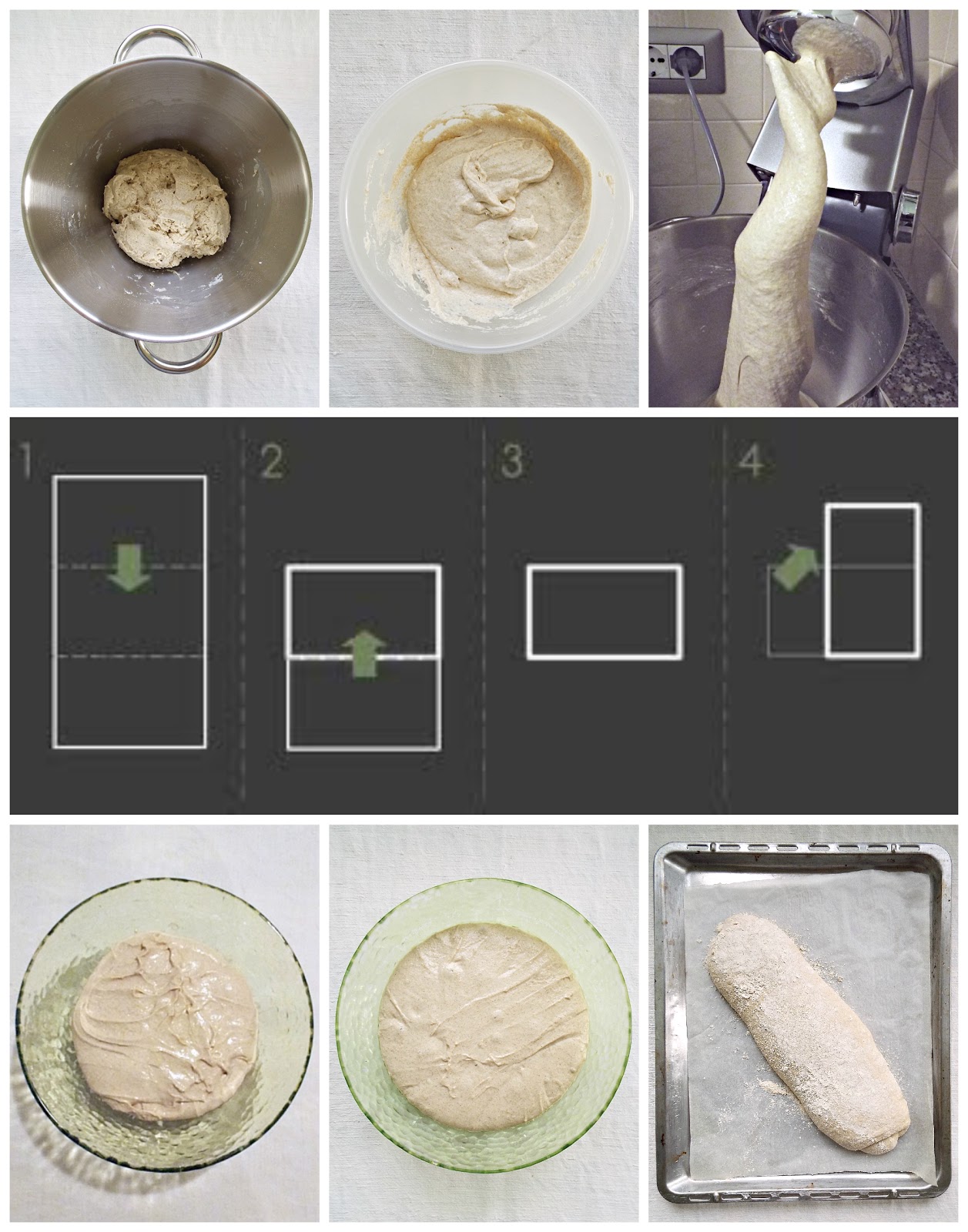 1

2

3

4