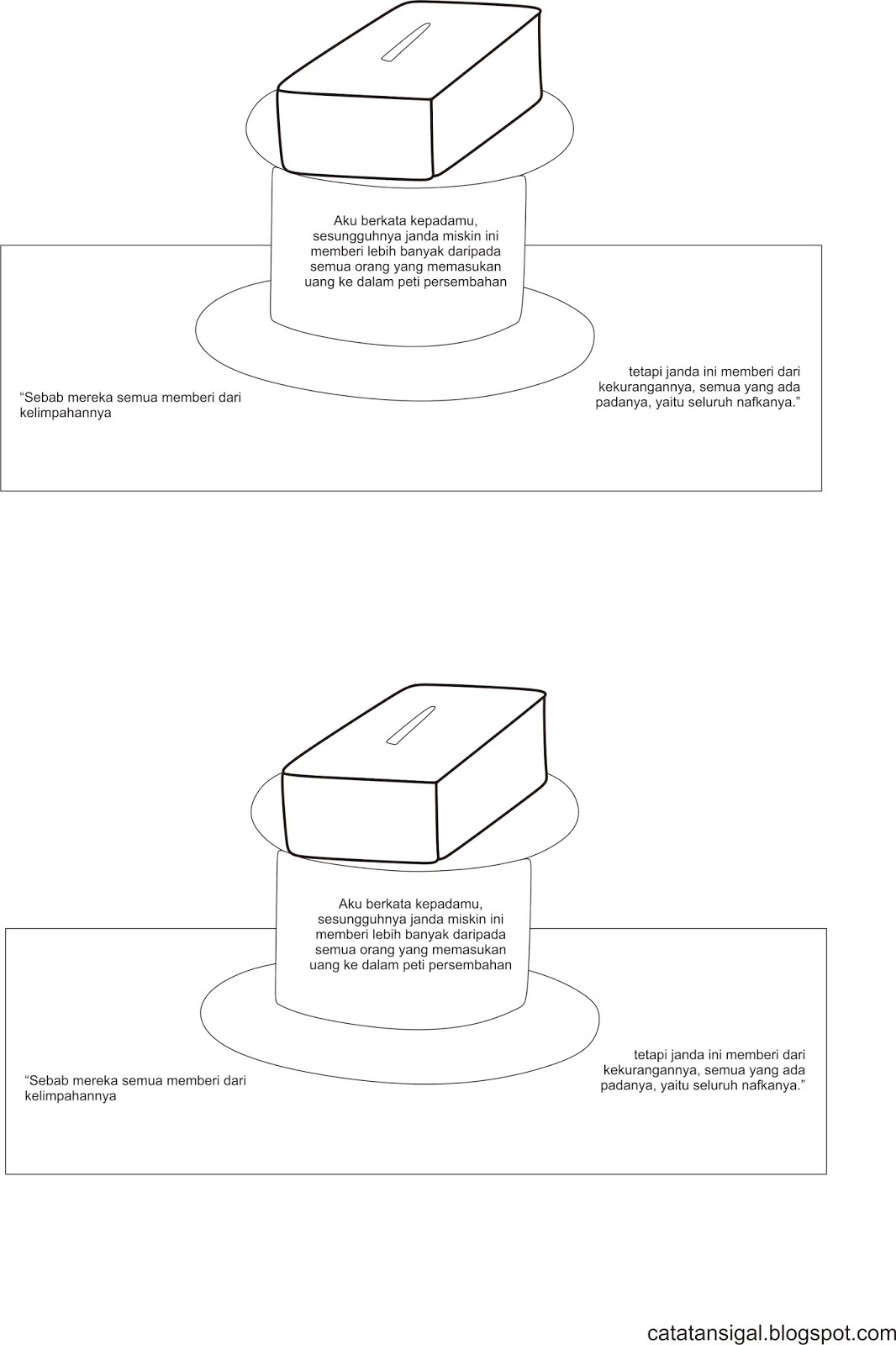 Aku berkata kepadamu, sesungguhnya janda miskin ini memberi lebih banyak daripada semua orang yang memasukan uang ke dalam peti persembahan

“Sebab mereka semua memberi dari kelimpahannya

tetapi janda ini memberi dari kekurangannya, semua yang ada padanya, yaitu seluruh nafkanya.”

Aku berkata kepadamu, sesungguhnya janda miskin ini memberi lebih banyak daripada semua orang yang memasukan uang ke dalam peti persembahan

“Sebab mereka semua memberi dari kelimpahannya

tetapi janda ini memberi dari kekurangannya, semua yang ada padanya, yaitu seluruh nafkanya.”

catatansigal.blogspot.com