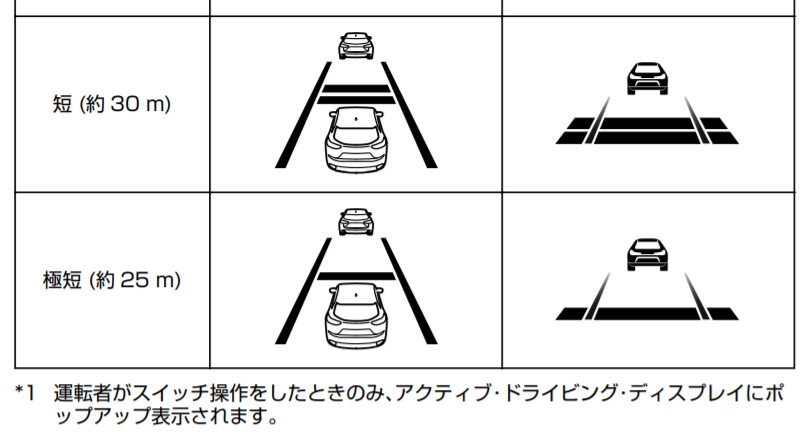 | | | |
|---|---|---|
| 短 (約 30 m) | | |
| 極短 (約 25 m) | | |

*1　運転者がスイッチ操作をしたときのみ、アクティブ・ドライビング・ディスプレイにポップアップ表示されます。