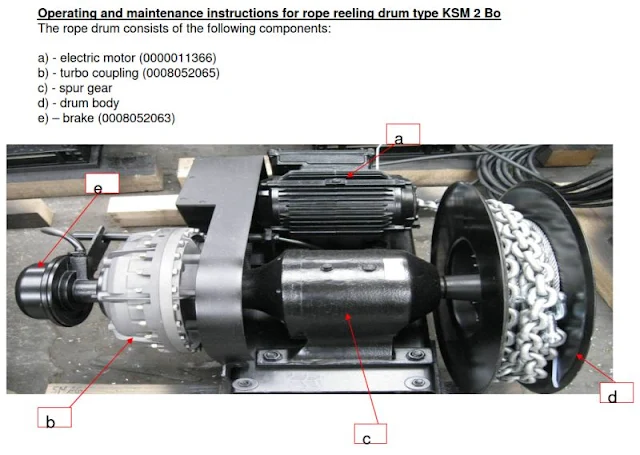 Operating and maintenance instructions for rope reeling drum type KSM 2 Bo
The rope drum consists of the following components:

a) - electric motor (0000011366)
b) - turbo coupling (0008052065)
c) - spur gear
d) - drum body
e) – brake (0008052063)

a
e
d
b
c