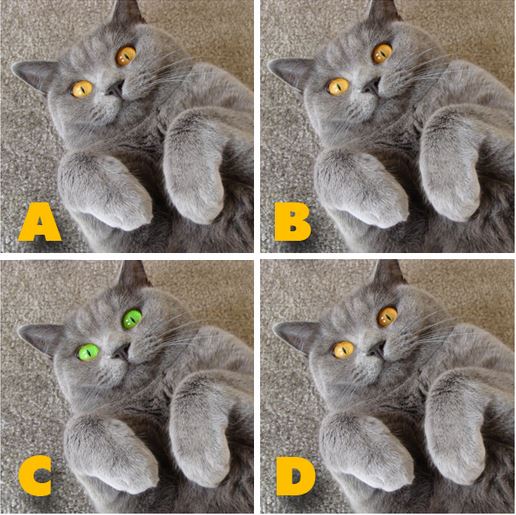 A

B

C

D