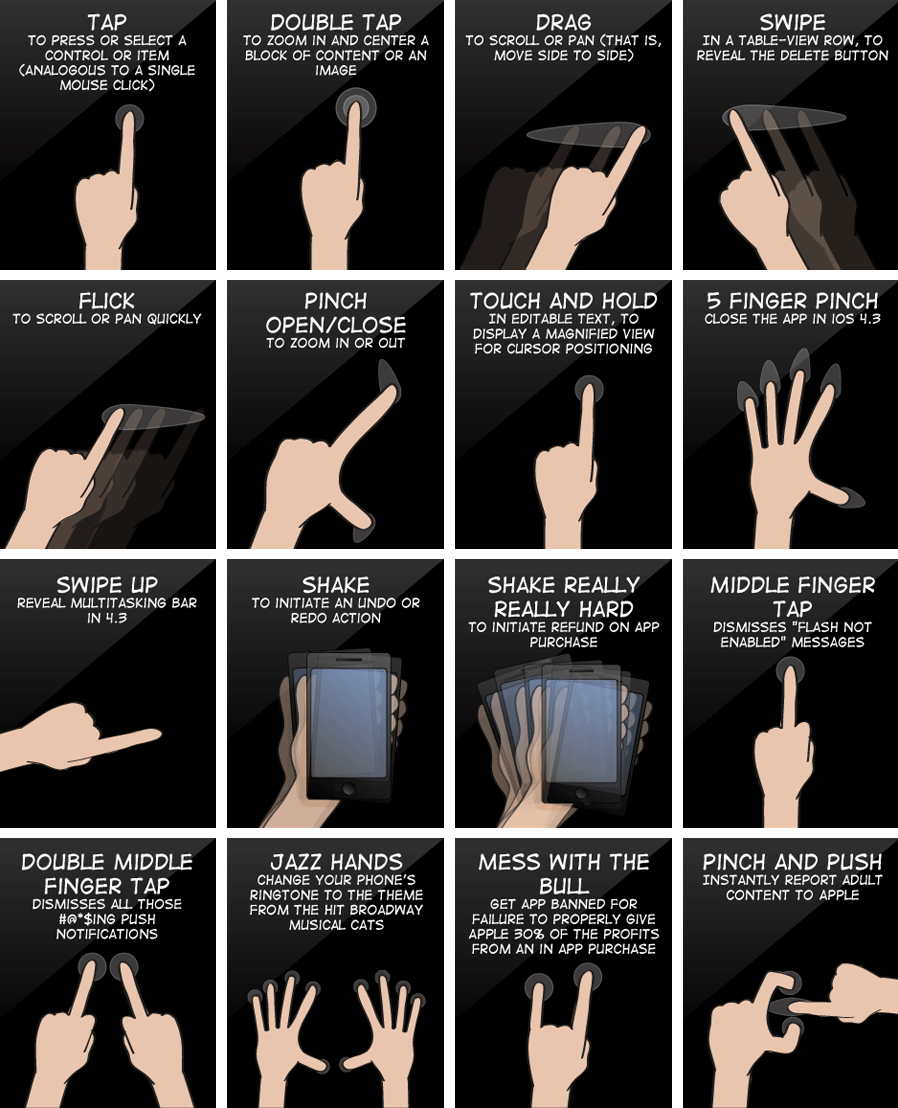 TAP
TO PRESS OR SELECT A CONTROL OR ITEM (ANALOGOUS TO A SINGLE MOUSE CLICK)

DOUBLE TAP
TO ZOOM IN AND CENTER A BLOCK OF CONTENT OR AN IMAGE

DRAG
TO SCROLL OR PAN (THAT IS, MOVE SIDE TO SIDE)

SWIPE
IN A TABLE-VIEW ROW, TO REVEAL THE DELETE BUTTON

FLICK
TO SCROLL OR PAN QUICKLY

PINCH OPEN/CLOSE
TO ZOOM IN OR OUT

TOUCH AND HOLD
IN EDITABLE TEXT, TO DISPLAY A MAGNIFIED VIEW FOR CURSOR POSITIONING

5 FINGER PINCH
CLOSE THE APP IN IOS 4.3

SWIPE UP
REVEAL MULTITASKING BAR IN 4.3

SHAKE
TO INITIATE AN UNDO OR REDO ACTION

SHAKE REALLY REALLY HARD
TO INITIATE REFUND ON APP PURCHASE

MIDDLE FINGER TAP
DISMISSES "FLASH NOT ENABLED" MESSAGES

DOUBLE MIDDLE FINGER TAP
DISMISSES ALL THOSE #@*$ING PUSH NOTIFICATIONS

JAZZ HANDS
CHANGE YOUR PHONE'S RINGTONE TO THE THEME FROM THE HIT BROADWAY MUSICAL CATS

MESS WITH THE BULL
GET APP BANNED FOR FAILURE TO PROPERLY GIVE APPLE 30% OF THE PROFITS FROM AN IN APP PURCHASE

PINCH AND PUSH
INSTANTLY REPORT ADULT CONTENT TO APPLE