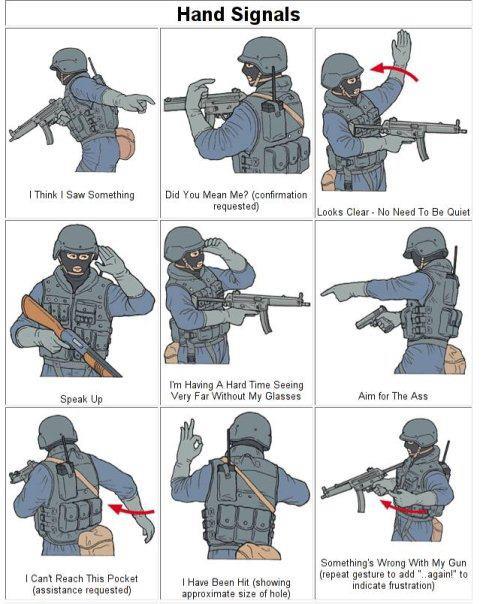 Hand Signals

I Think I Saw Something

Did You Mean Me? (confirmation requested)

Looks Clear - No Need To Be Quiet

Speak Up

I'm Having A Hard Time Seeing Very Far Without My Glasses

Aim for The Ass

I Can't Reach This Pocket (assistance requested)

I Have Been Hit (showing approximate size of hole)

Something's Wrong With My Gun (repeat gesture to add "..again!" to indicate frustration)