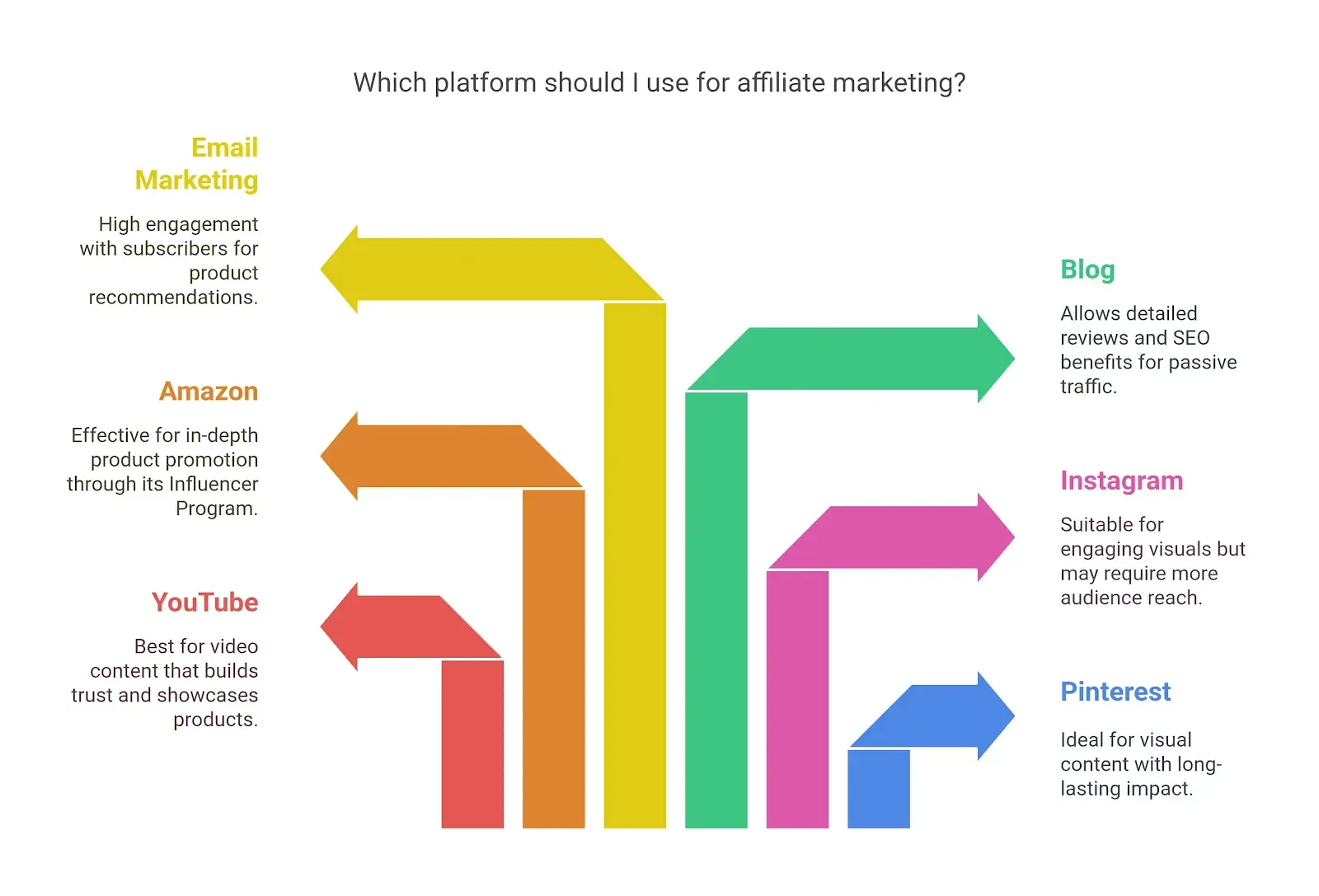 Which platform should I use for affiliate marketing?

Email Marketing

High engagement with subscribers for product recommendations.

Amazon

Effective for in-depth product promotion through its Influencer Program.

YouTube

Best for video content that builds trust and showcases products.

Blog

Allows detailed reviews and SEO benefits for passive traffic.

Instagram

Suitable for engaging visuals but may require more audience reach.

Pinterest

Ideal for visual content with long-lasting impact.