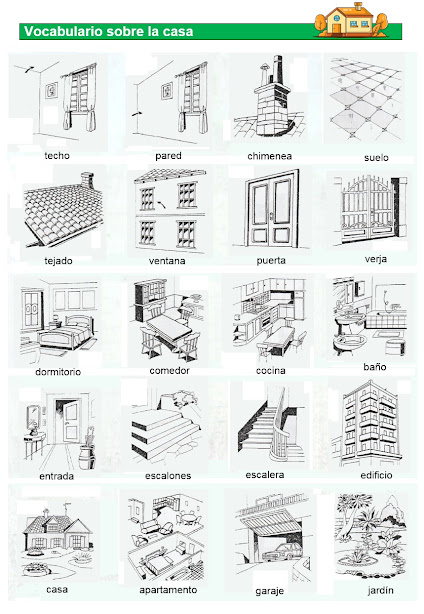 Vocabulario sobre la casa

techo

pared

chimenea

suelo

tejado

ventana

puerta

verja

dormitorio

comedor

cocina

baño

entrada

escalones

escalera

edificio

casa

apartamento

garaje

jardín