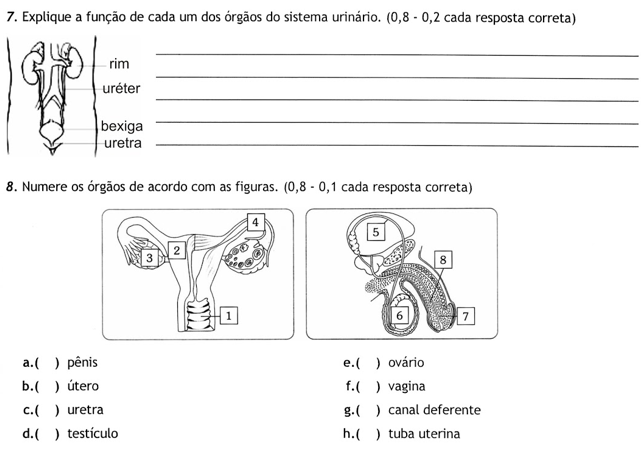 7. Explique a função de cada um dos órgãos do sistema urinário. (0,8 - 0,2 cada resposta correta)

rim
uréter
bexiga
uretra

8. Numere os órgãos de acordo com as figuras. (0,8 - 0,1 cada resposta correta)

4
3
2
1
5
8
6
7

a.( ) pênis
b.( ) útero
c.( ) uretra
d.( ) testículo

e.( ) ovário
f.( ) vagina
g.( ) canal deferente
h.( ) tuba uterina