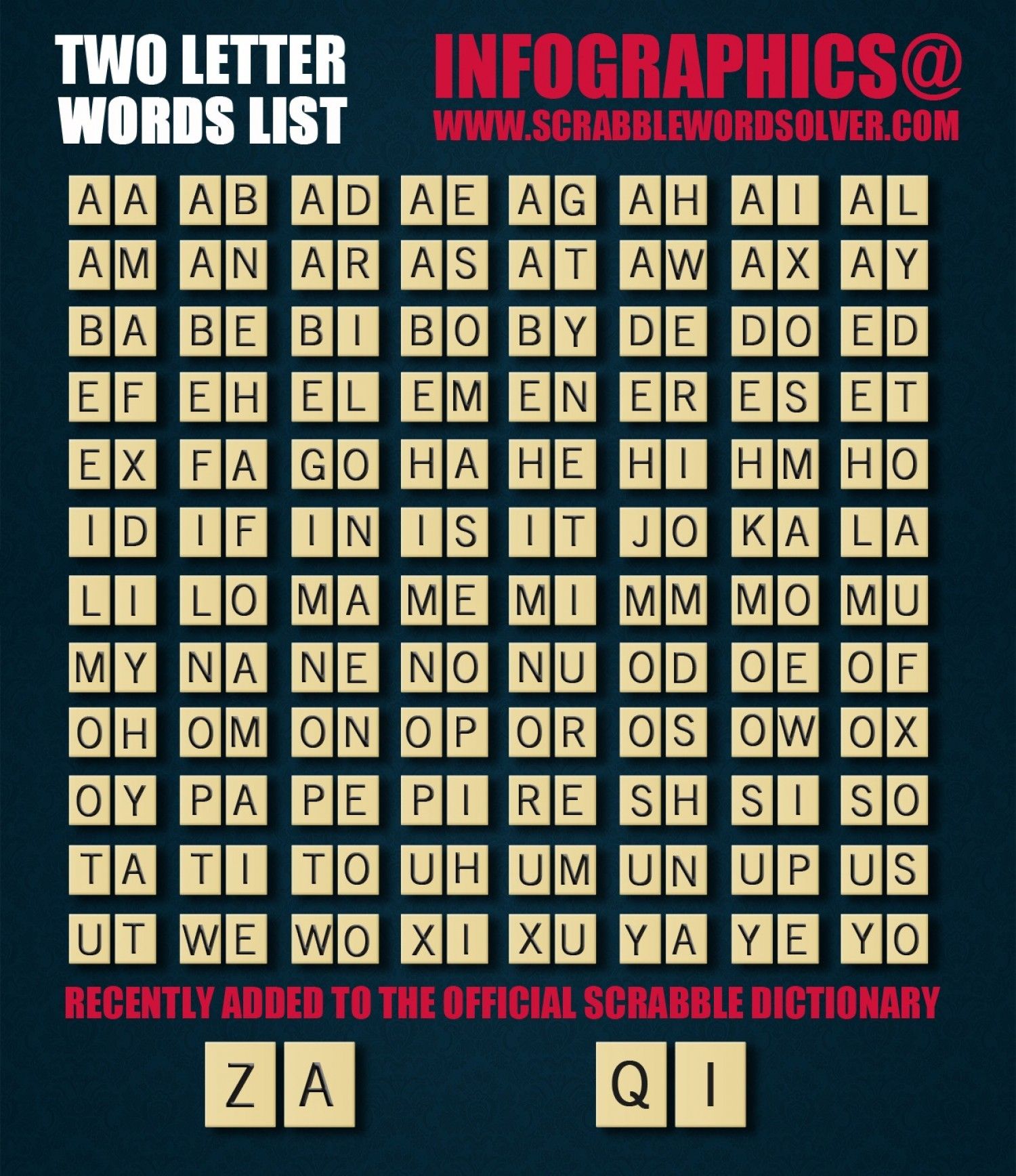 TWO LETTER WORDS LIST

INFOGRAPHICS@
WWW.SCRABBLEWORDSOLVER.COM

AA AB AD AE AG AH AI AL
AM AN AR AS AT AW AX AY
BA BE BI BO BY DE DO ED
EF EH EL EM EN ER ES ET
EX FA GO HA HE HI HM HO
ID IF IN IS IT JO KA LA
LI LO MA ME MI MM MO MU
MY NA NE NO NU OD OE OF
OH OM ON OP OR OS OW OX
OY PA PE PI RE SH SI SO
TA TI TO UH UM UN UP US
UT WE WO XI XU YA YE YO

RECENTLY ADDED TO THE OFFICIAL SCRABBLE DICTIONARY

ZA QI