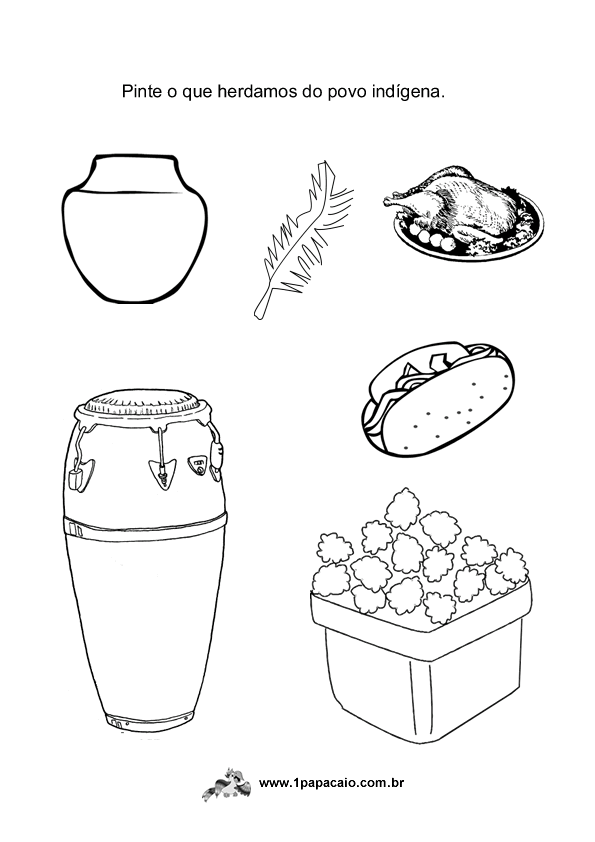 Pinte o que herdamos do povo indígena.

www.1papacaio.com.br