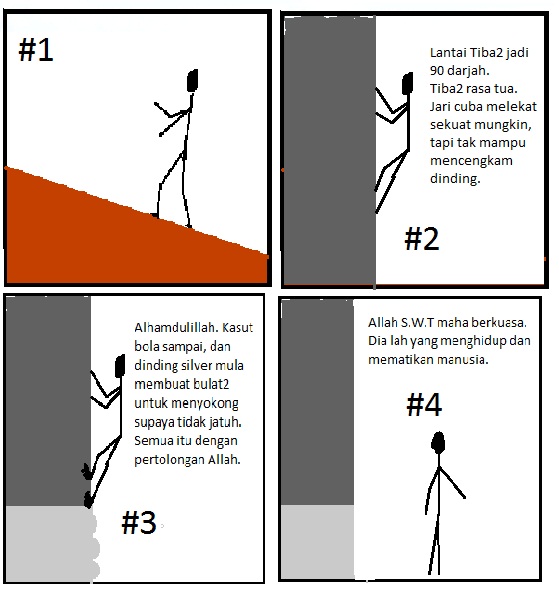 #1

Lantai Tiba2 jadi 90 darjah.
Tiba2 rasa tua.
Jari cuba melekat sekuat mungkin, tapi tak mampu mencengkam dinding.

#2

Alhamdulillah. Kasut bola sampai, dan dinding silver mula membuat bulat2 untuk menyokong supaya tidak jatuh. Semua itu dengan pertolongan Allah.

#3

Allah S.W.T maha berkuasa. Dia lah yang menghidup dan mematikan manusia.

#4