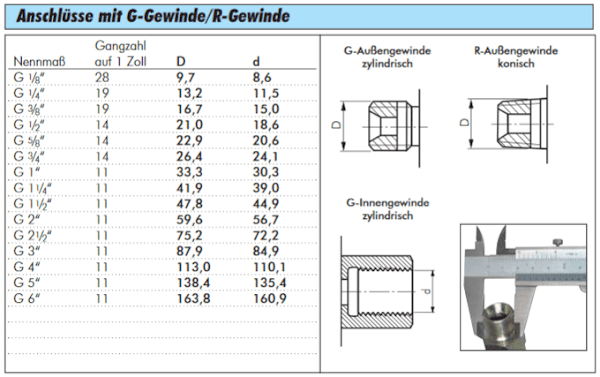 Anschlüsse mit G-Gewinde/R-Gewinde

| Nennmaß | Gangzahl auf 1 Zoll | D | d |
|---|---|---|---|
| G 1/8" | 28 | 9,7 | 8,6 |
| G 1/4" | 19 | 13,2 | 11,5 |
| G 3/8" | 19 | 16,7 | 15,0 |
| G 1/2" | 14 | 21,0 | 18,6 |
| G 5/8" | 14 | 22,9 | 20,6 |
| G 3/4" | 14 | 26,4 | 24,1 |
| G 1" | 11 | 33,3 | 30,3 |
| G 1 1/4" | 11 | 41,9 | 39,0 |
| G 1 1/2" | 11 | 47,8 | 44,9 |
| G 2" | 11 | 59,6 | 56,7 |
| G 2 1/2" | 11 | 75,2 | 72,2 |
| G 3" | 11 | 87,9 | 84,9 |
| G 4" | 11 | 113,0 | 110,1 |
| G 5" | 11 | 138,4 | 135,4 |
| G 6" | 11 | 163,8 | 160,9 |

G-Außengewinde zylindrisch

D

R-Außengewinde konisch

D

G-Innengewinde zylindrisch

d