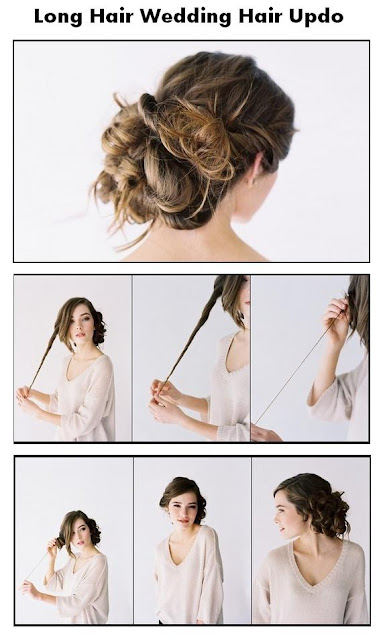 Long Hair Wedding Hair Updo