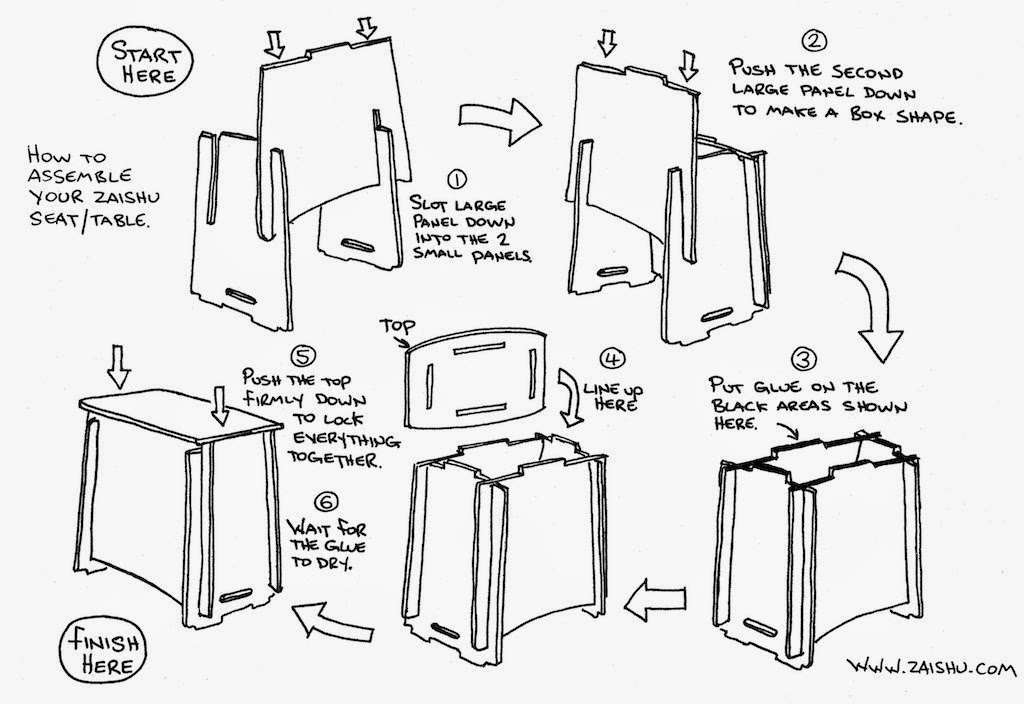 START HERE

HOW TO ASSEMBLE YOUR ZAISHU SEAT/TABLE.

①
SLOT LARGE PANEL DOWN INTO THE 2 SMALL PANELS.

②
PUSH THE SECOND LARGE PANEL DOWN TO MAKE A BOX SHAPE.

③
PUT GLUE ON THE BLACK AREAS SHOWN HERE.

TOP

④
LINE UP HERE

⑤
PUSH THE TOP FIRMLY DOWN TO LOCK EVERYTHING TOGETHER.

⑥
WAIT FOR THE GLUE TO DRY.

FINISH HERE

WWW.ZAISHU.COM