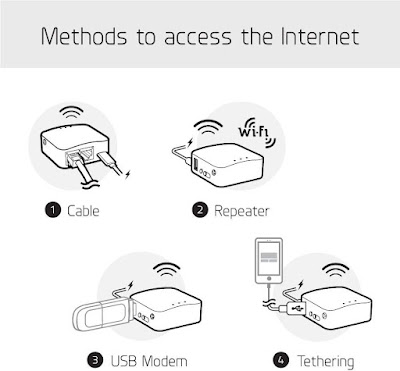 Methods to access the Internet

Wi-Fi

1 Cable

2 Repeater

3 USB Modem

4 Tethering