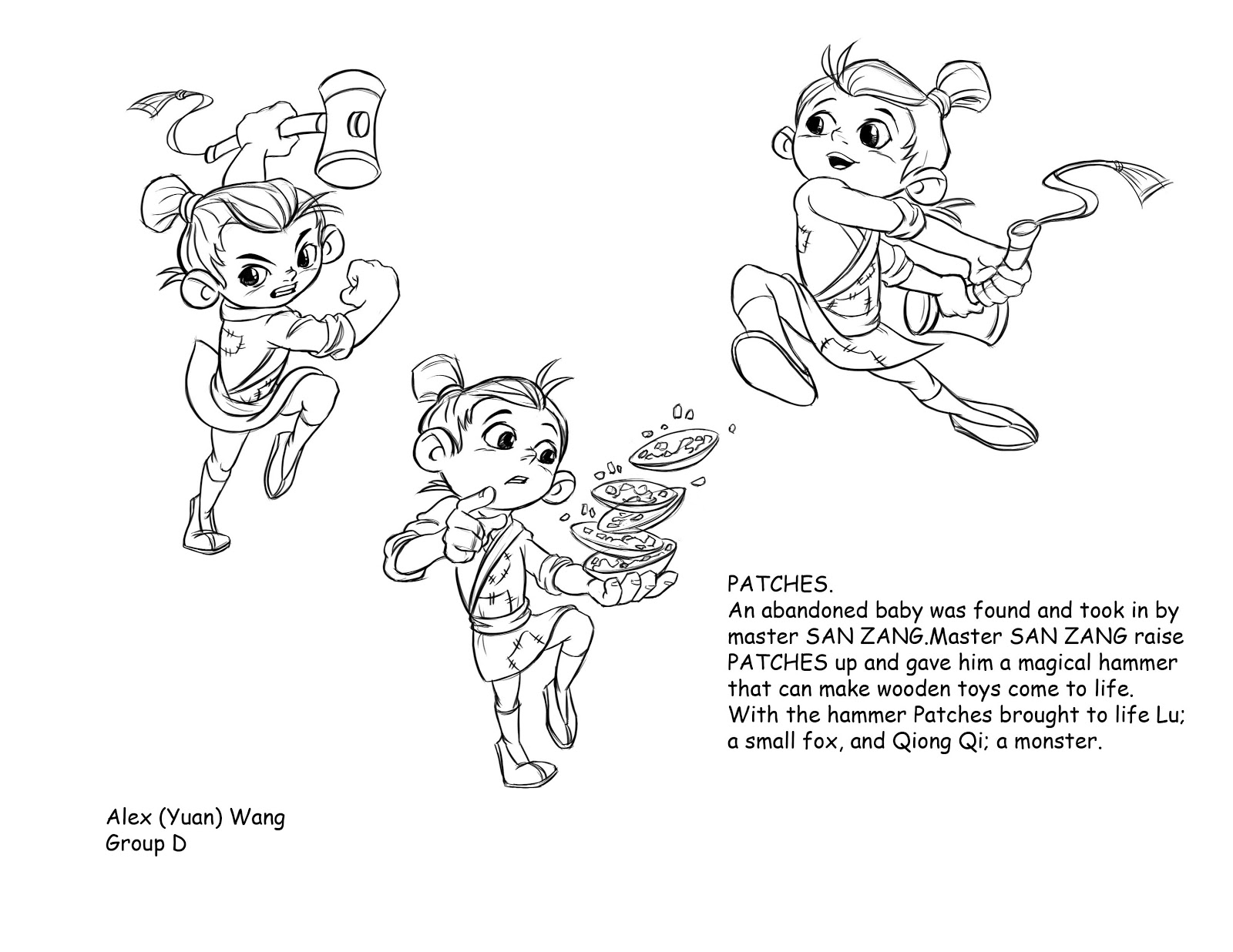 PATCHES.
An abandoned baby was found and took in by master SAN ZANG.Master SAN ZANG raise PATCHES up and gave him a magical hammer that can make wooden toys come to life. With the hammer Patches brought to life Lu; a small fox, and Qiong Qi; a monster.

Alex (Yuan) Wang
Group D