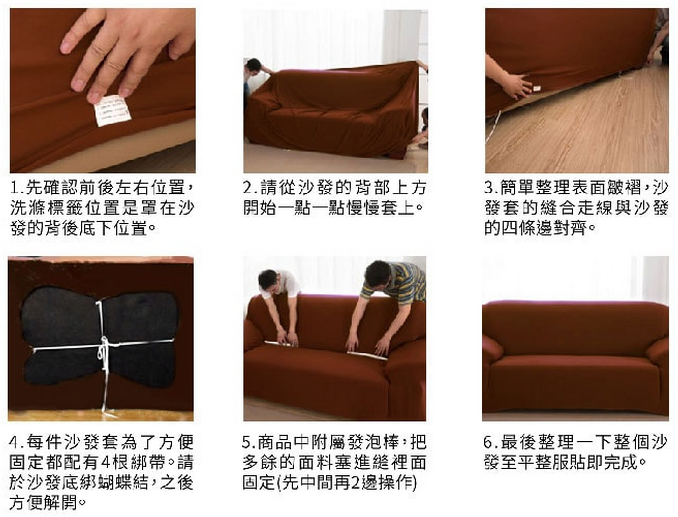 1.先確認前後左右位置，洗滌標籤位置是罩在沙發的背後底下位置。

2.請從沙發的背部上方開始一點一點慢慢套上。

3.簡單整理表面皺褶，沙發套的縫合走線與沙發的四條邊對齊。

4.每件沙發套為了方便固定都配有4根綁帶。請於沙發底綁蝴蝶結，之後方便解開。

5.商品中附屬發泡棒，把多餘的面料塞進縫裡面固定(先中間再2邊操作)

6.最後整理一下整個沙發至平整服貼即完成。