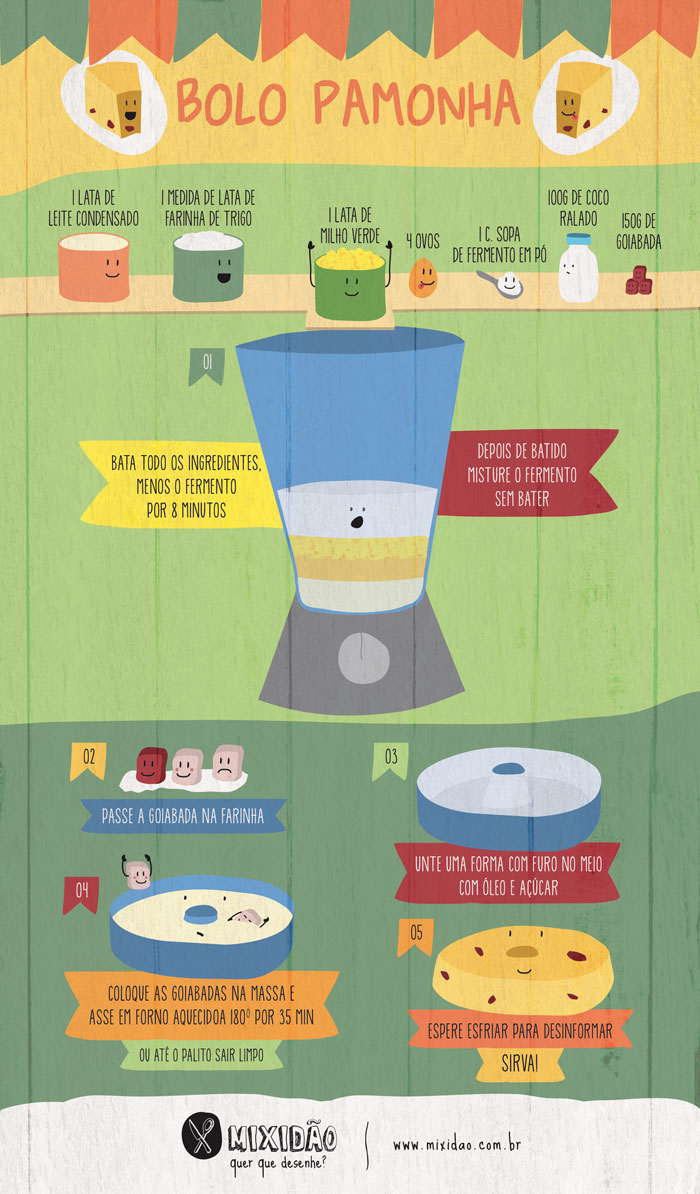 BOLO PAMONHA

1 LATA DE LEITE CONDENSADO

1 MEDIDA DE LATA DE FARINHA DE TRIGO

1 LATA DE MILHO VERDE

4 OVOS

1 C. SOPA DE FERMENTO EM PÓ

100G DE COCO RALADO

150G DE GOIABADA

01

BATA TODO OS INGREDIENTES, MENOS O FERMENTO POR 8 MINUTOS

DEPOIS DE BATIDO MISTURE O FERMENTO SEM BATER

02

PASSE A GOIABADA NA FARINHA

03

UNTE UMA FORMA COM FURO NO MEIO COM ÓLEO E AÇÚCAR

04

COLOQUE AS GOIABADAS NA MASSA E ASSE EM FORNO AQUECIDOA 180º POR 35 MIN

OU ATÉ O PALITO SAIR LIMPO

05

ESPERE ESFRIAR PARA DESINFORMAR

SIRVA!

MIXIDÃO
quer que desenhe?

www.mixidao.com.br