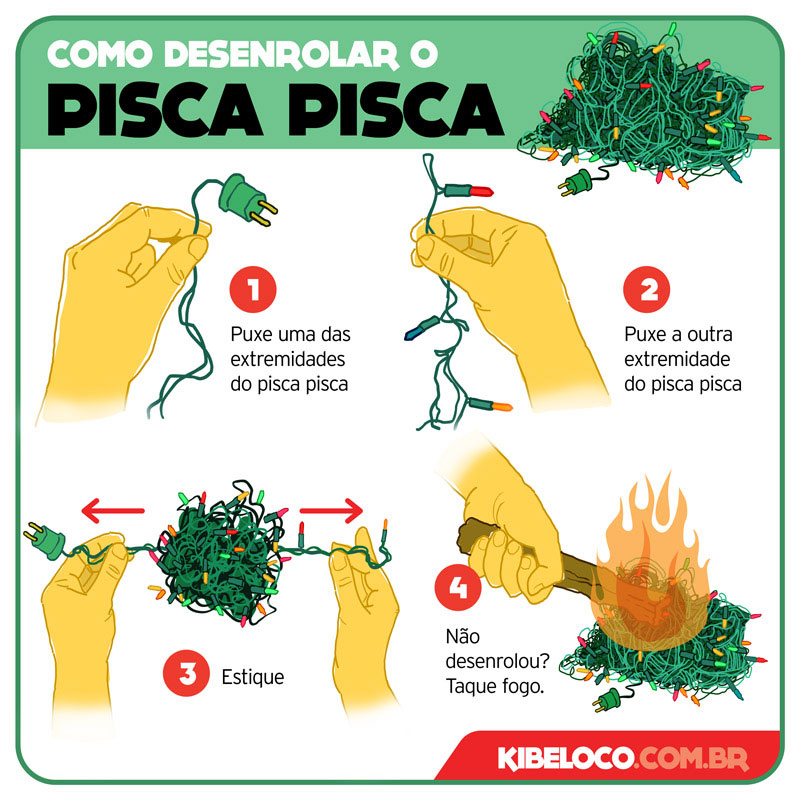 COMO DESENROLAR O
PISCA PISCA

1
Puxe uma das extremidades do pisca pisca

2
Puxe a outra extremidade do pisca pisca

3
Estique

4
Não desenrolou? Taque fogo.

KIBELOCO.COM.BR