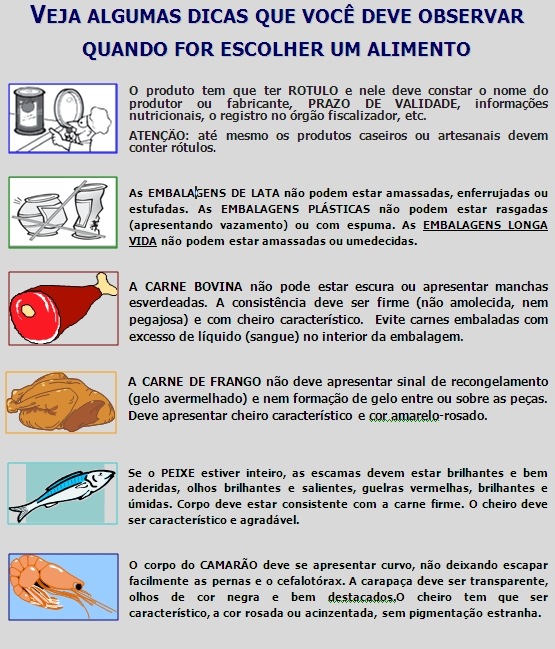 VEJA ALGUMAS DICAS QUE VOCÊ DEVE OBSERVAR QUANDO FOR ESCOLHER UM ALIMENTO

O produto tem que ter ROTULO e nele deve constar o nome do produtor ou fabricante, PRAZO DE VALIDADE, informações nutricionais, o registro no órgão fiscalizador, etc.

ATENÇÃO: até mesmo os produtos caseiros ou artesanais devem conter rótulos.

As EMBALAGENS DE LATA não podem estar amassadas, enferrujadas ou estufadas. As EMBALAGENS PLÁSTICAS não podem estar rasgadas (apresentando vazamento) ou com espuma. As EMBALAGENS LONGA VIDA não podem estar amassadas ou umedecidas.

A CARNE BOVINA não pode estar escura ou apresentar manchas esverdeadas. A consistência deve ser firme (não amolecida, nem pegajosa) e com cheiro característico. Evite carnes embaladas com excesso de líquido (sangue) no interior da embalagem.

A CARNE DE FRANGO não deve apresentar sinal de recongelamento (gelo avermelhado) e nem formação de gelo entre ou sobre as peças. Deve apresentar cheiro característico e cor amarelo-rosado.

Se o PEIXE estiver inteiro, as escamas devem estar brilhantes e bem aderidas, olhos brilhantes e salientes, guelras vermelhas, brilhantes e úmidas. Corpo deve estar consistente com a carne firme. O cheiro deve ser característico e agradável.

O corpo do CAMARÃO deve se apresentar curvo, não deixando escapar facilmente as pernas e o cefalotórax. A carapaça deve ser transparente, olhos de cor negra e bem destacados.O cheiro tem que ser característico, a cor rosada ou acinzentada, sem pigmentação estranha.