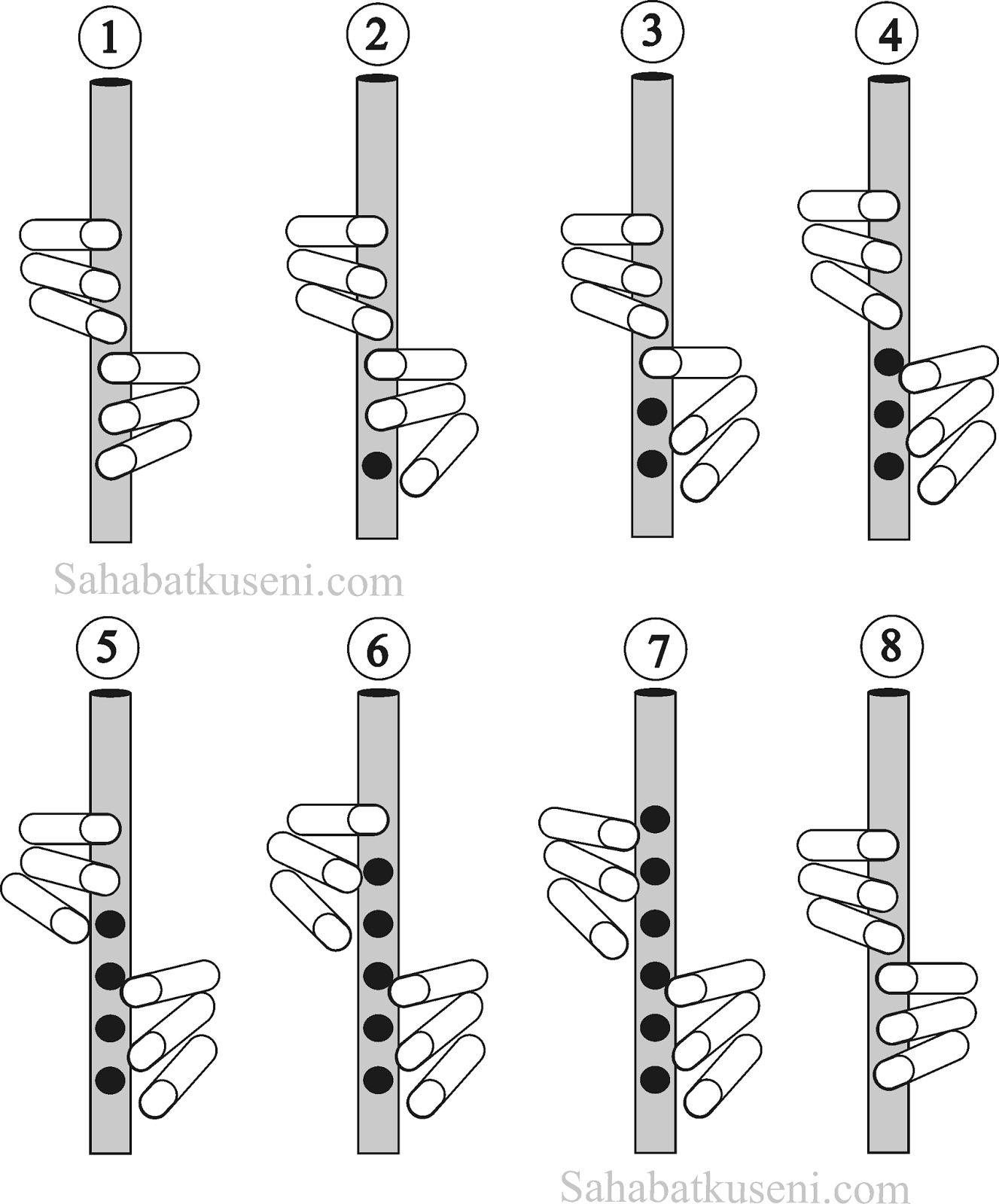 1
2
3
4

Sahabatkuseni.com

5
6
7
8

Sahabatkuseni.com