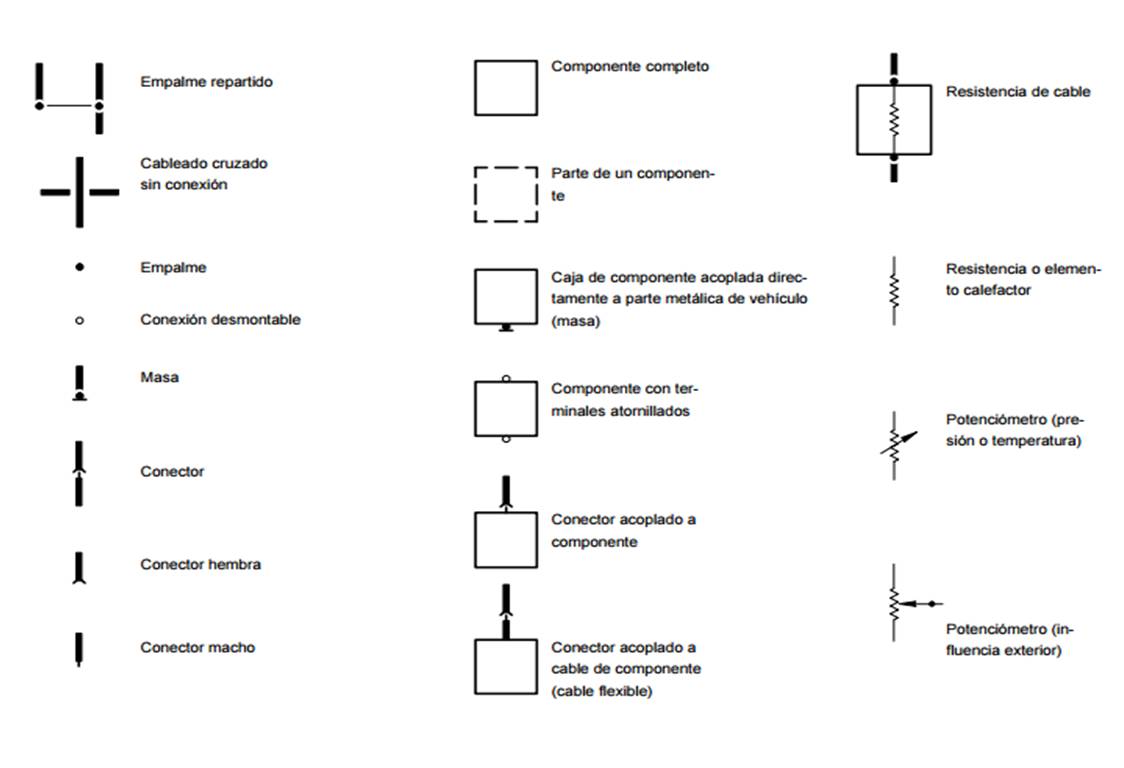 Empalme repartido

Cableado cruzado sin conexión

Empalme

Conexión desmontable

Masa

Conector

Conector hembra

Conector macho

Componente completo

Parte de un componente

Caja de componente acoplada directamente a parte metálica de vehículo (masa)

Componente con terminales atornillados

Conector acoplado a componente

Conector acoplado a cable de componente (cable flexible)

Resistencia de cable

Resistencia o elemento calefactor

Potenciómetro (presión o temperatura)

Potenciómetro (influencia exterior)