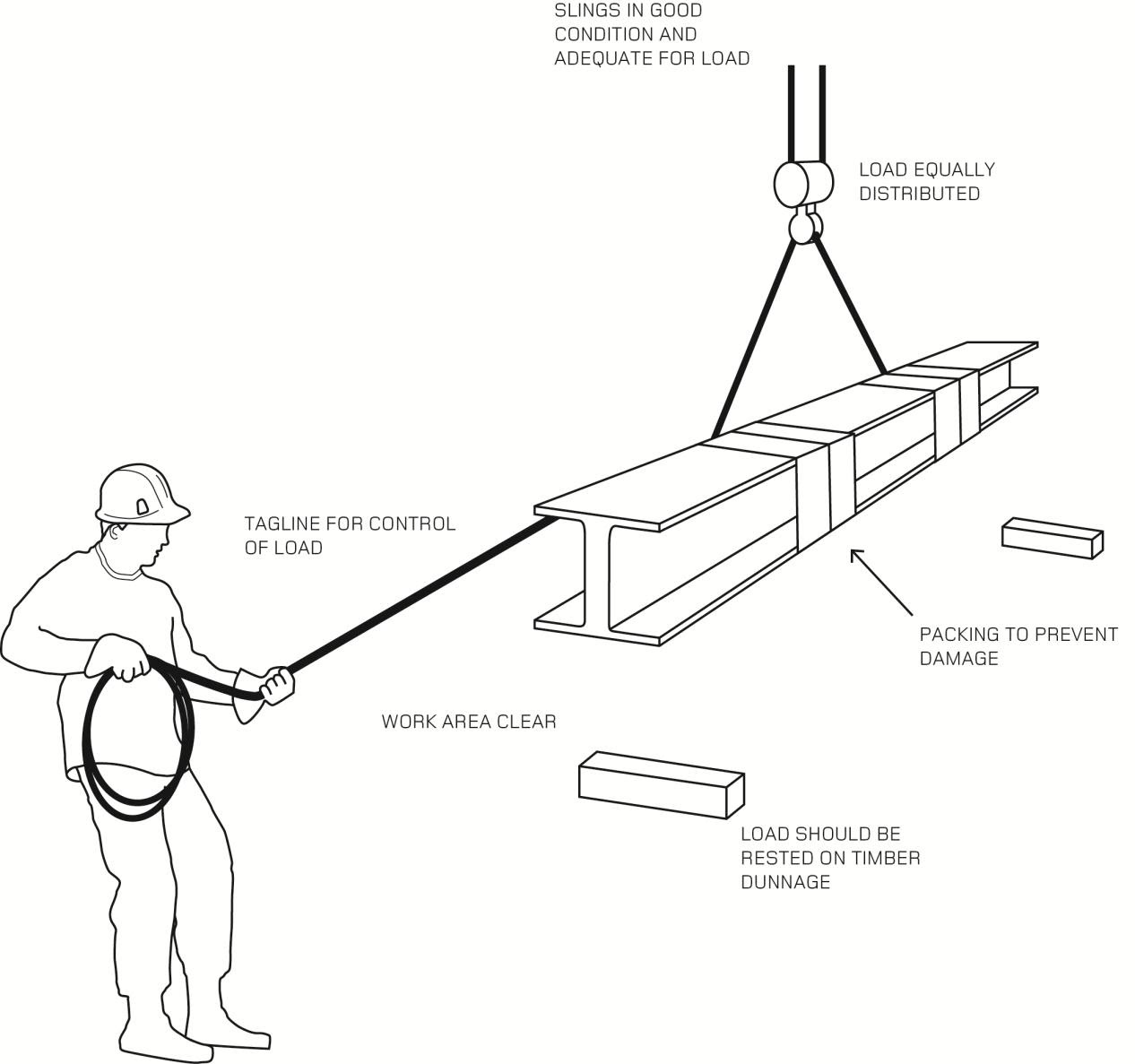 SLINGS IN GOOD CONDITION AND ADEQUATE FOR LOAD

LOAD EQUALLY DISTRIBUTED

TAGLINE FOR CONTROL OF LOAD

PACKING TO PREVENT DAMAGE

WORK AREA CLEAR

LOAD SHOULD BE RESTED ON TIMBER DUNNAGE