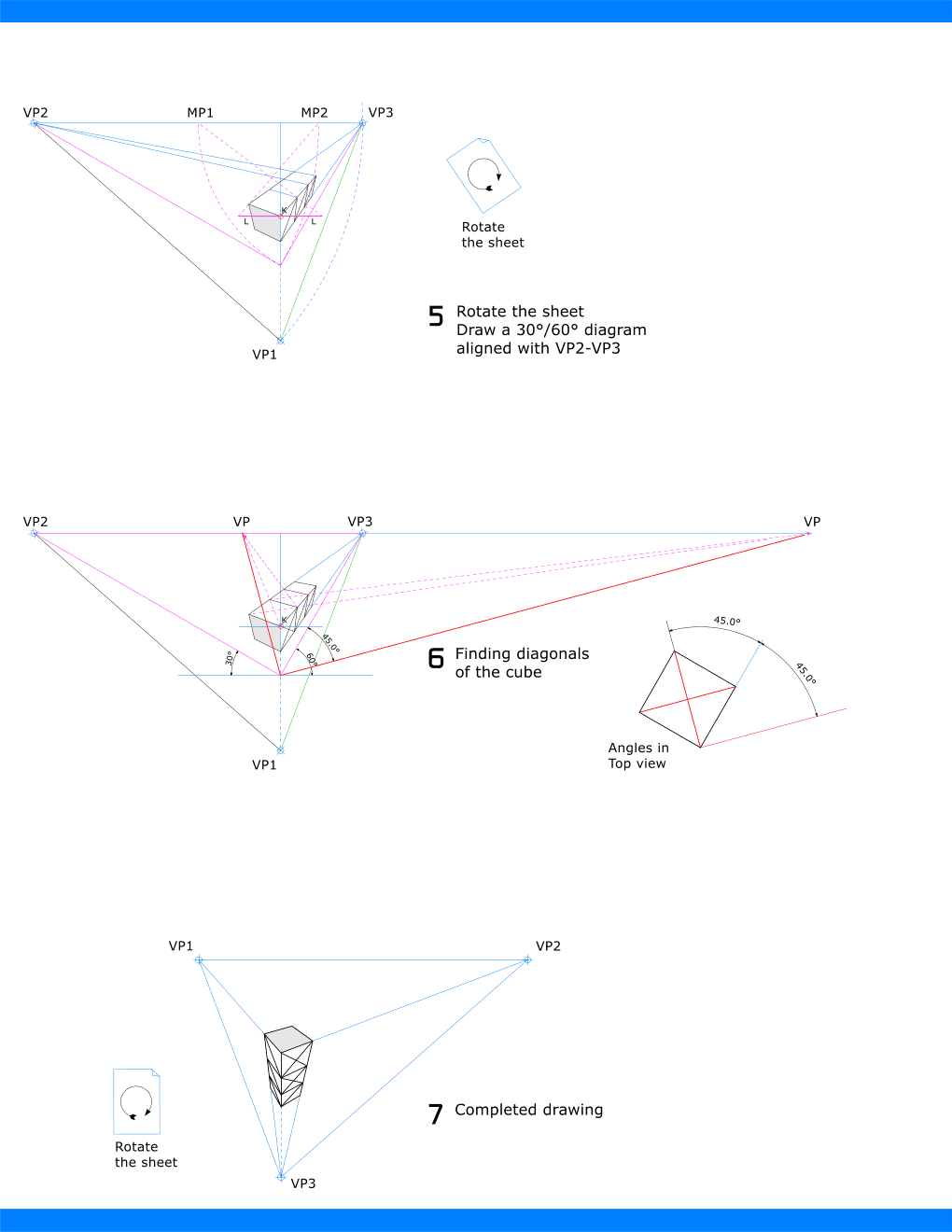 VP2
MP1
MP2
VP3
K
L
L
VP1

Rotate the sheet

5 Rotate the sheet
Draw a 30°/60° diagram aligned with VP2-VP3

VP2
VP
VP3
VP
K
30°
60°
45.0°
VP1

6 Finding diagonals of the cube

45.0°
45.0°
Angles in Top view

VP1
VP2
VP3

Rotate the sheet

7 Completed drawing