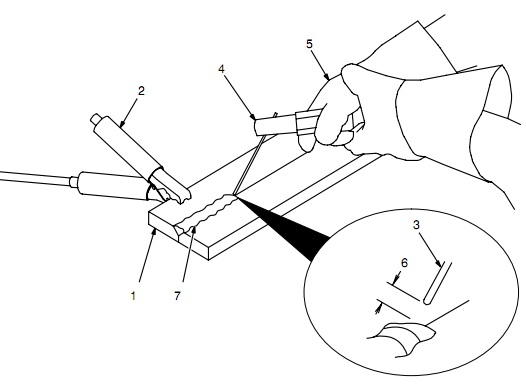 5
4
2
3
6
1
7