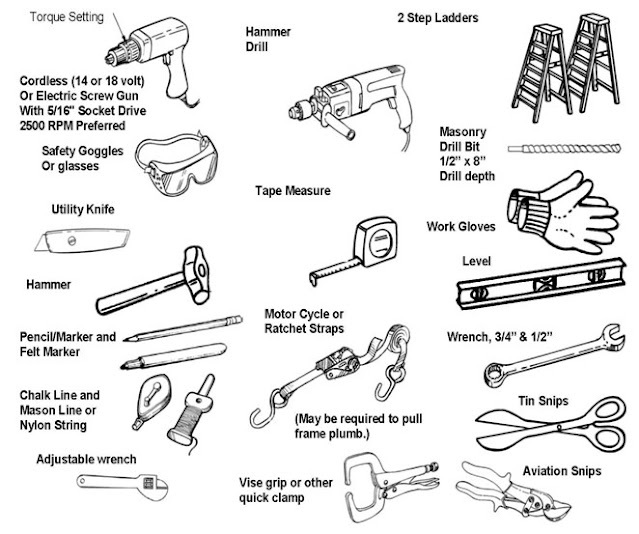 Torque Setting

Cordless (14 or 18 volt) Or Electric Screw Gun With 5/16" Socket Drive 2500 RPM Preferred

Safety Goggles Or glasses

Utility Knife

Hammer

Pencil/Marker and Felt Marker

Chalk Line and Mason Line or Nylon String

Adjustable wrench

Hammer Drill

Tape Measure

Motor Cycle or Ratchet Straps

(May be required to pull frame plumb.)

Vise grip or other quick clamp

2 Step Ladders

Masonry Drill Bit 1/2" x 8" Drill depth

Work Gloves

Level

Wrench, 3/4" & 1/2"

Tin Snips

Aviation Snips