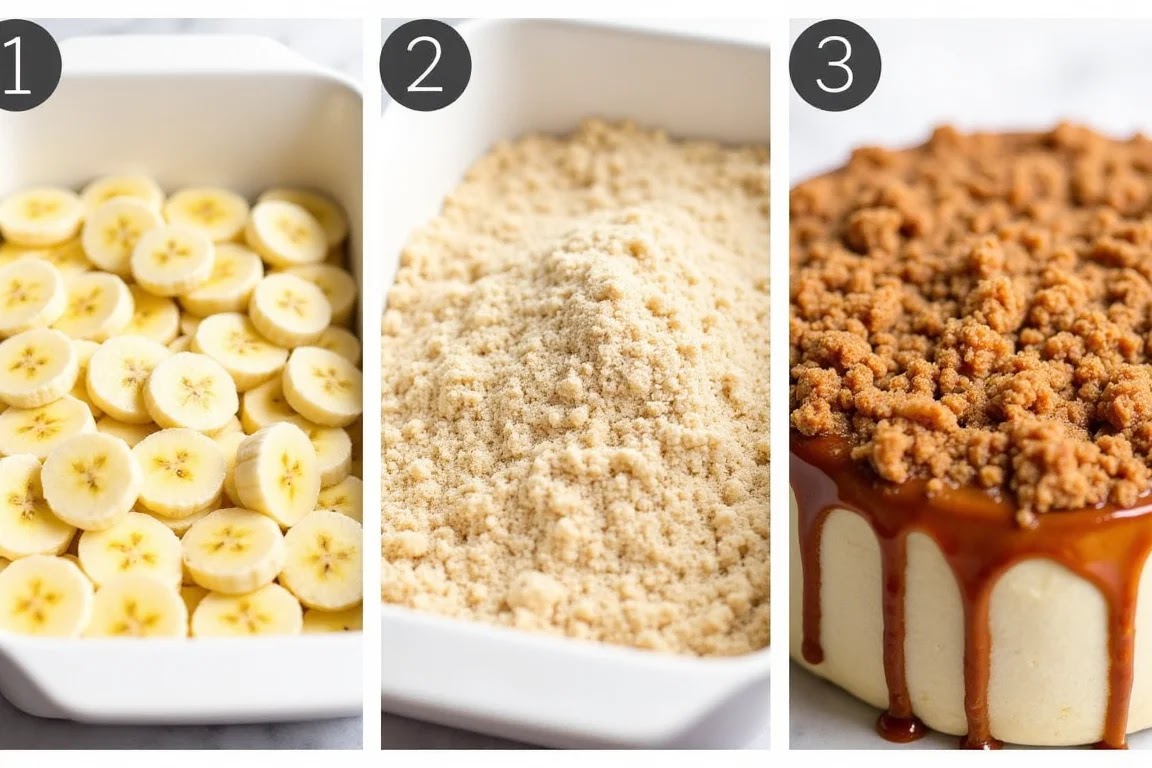 1

2

3