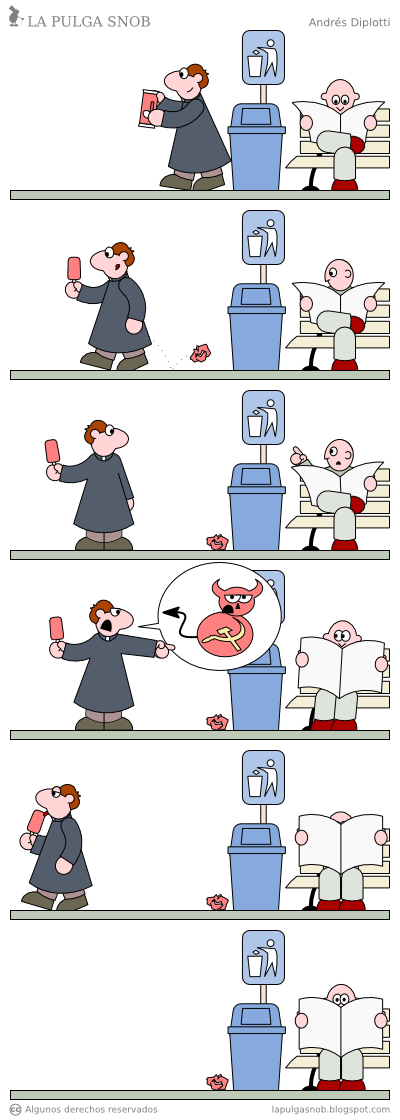 LA PULGA SNOB

Andrés Diplotti

Algunos derechos reservados

lapulgasnob.blogspot.com