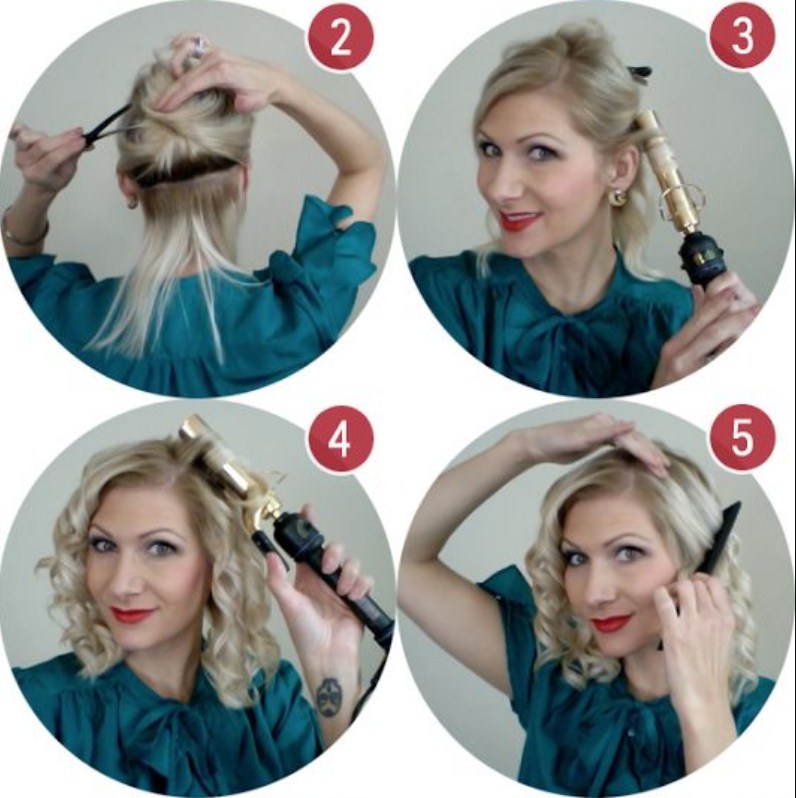 2

3

4

5