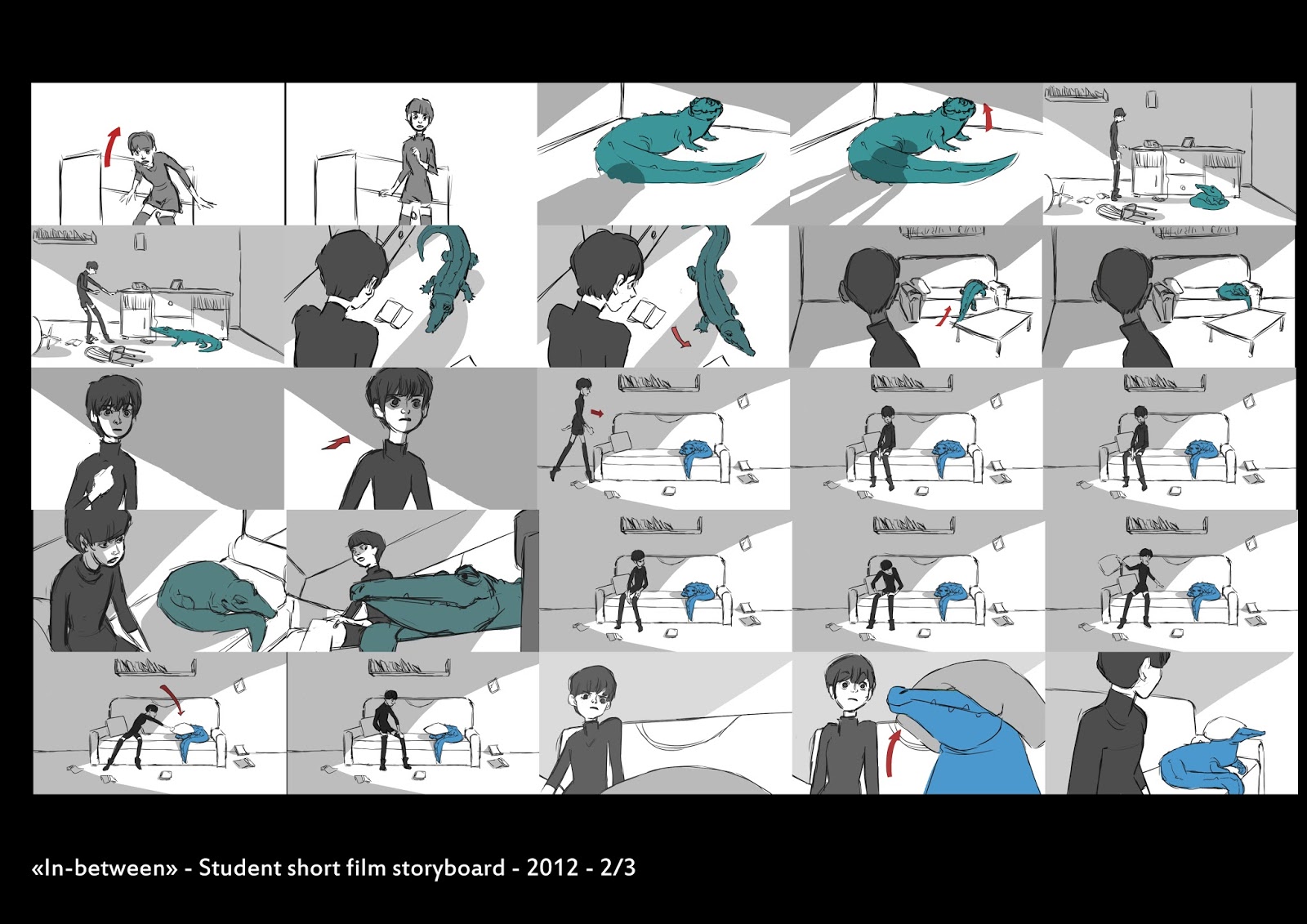 «In-between» - Student short film storyboard - 2012 - 2/3