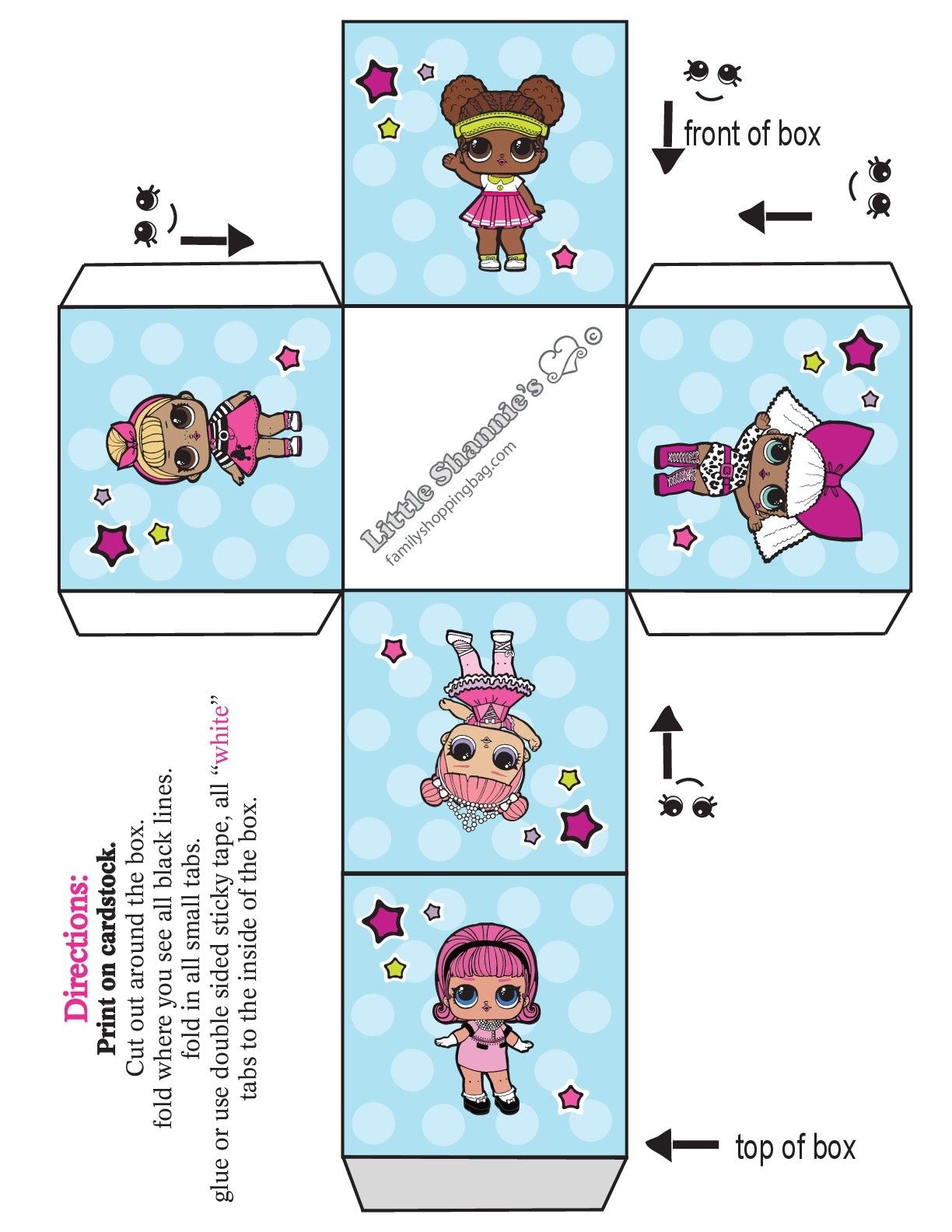 front of box

Little Shannie's ©
familyshoppingbag.com

Directions:
Print on cardstock.
Cut out around the box.
fold where you see all black lines.
fold in all small tabs.
glue or use double sided sticky tape, all "white" tabs to the inside of the box.

top of box