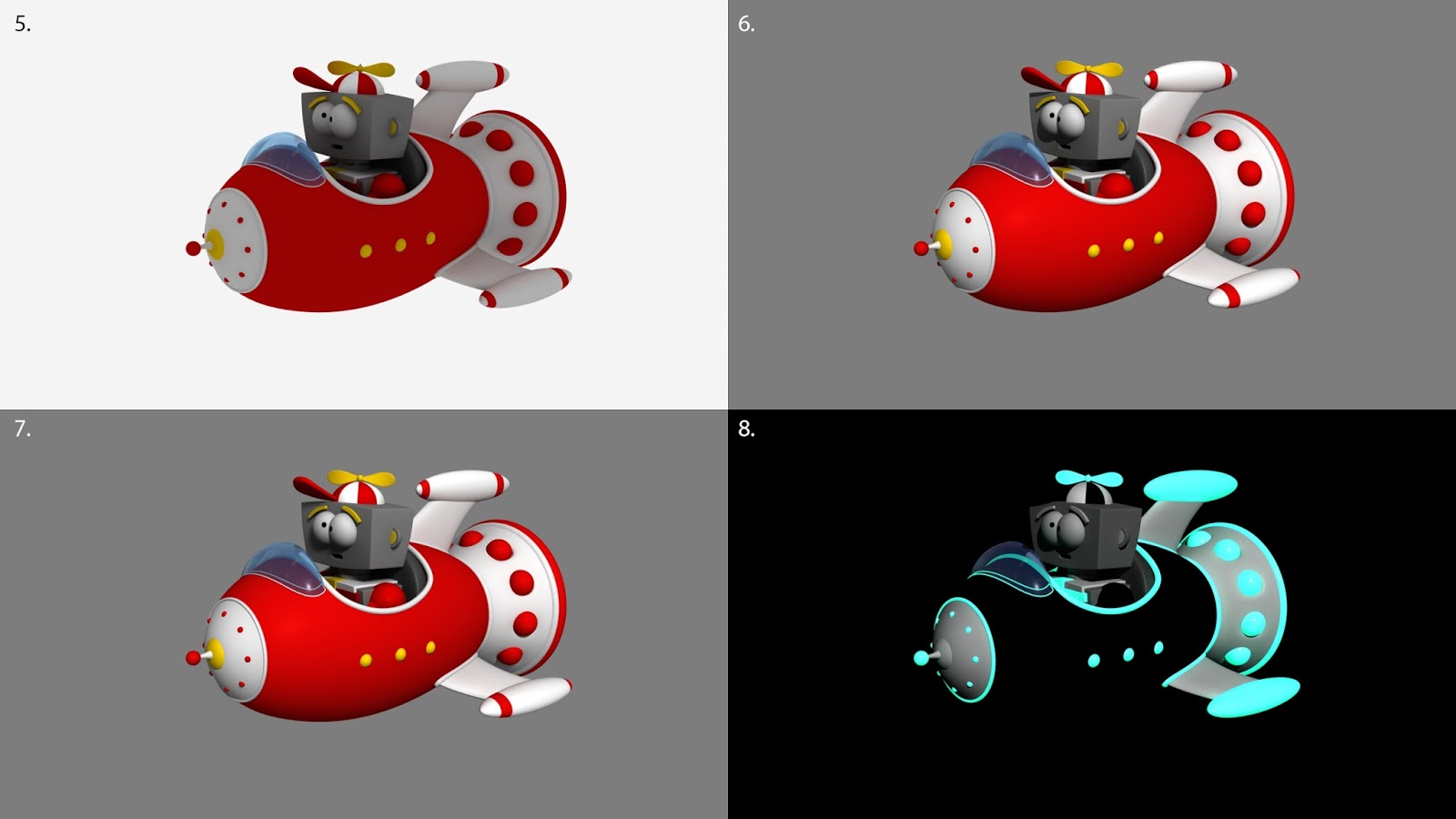 5.

6.

7.

8.