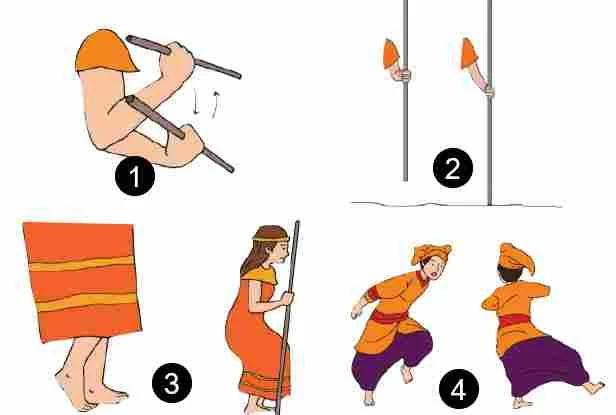 1

2

3

4