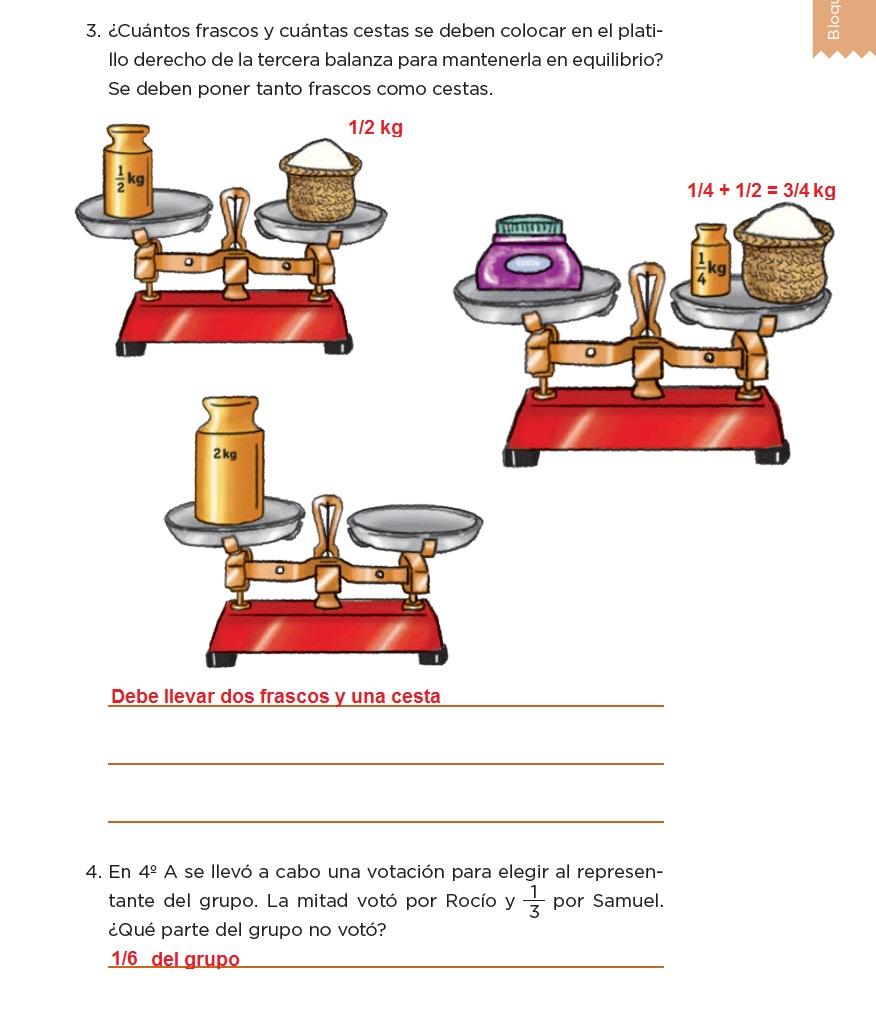 Bloq

3. ¿Cuántos frascos y cuántas cestas se deben colocar en el platillo derecho de la tercera balanza para mantenerla en equilibrio? Se deben poner tanto frascos como cestas.

1/2 kg

$\frac{1}{2}$ kg

1/4 + 1/2 = 3/4 kg

$\frac{1}{4}$ kg

2 kg

Debe llevar dos frascos y una cesta

4. En 4º A se llevó a cabo una votación para elegir al representante del grupo. La mitad votó por Rocío y $\frac{1}{3}$ por Samuel. ¿Qué parte del grupo no votó?

1/6 del grupo