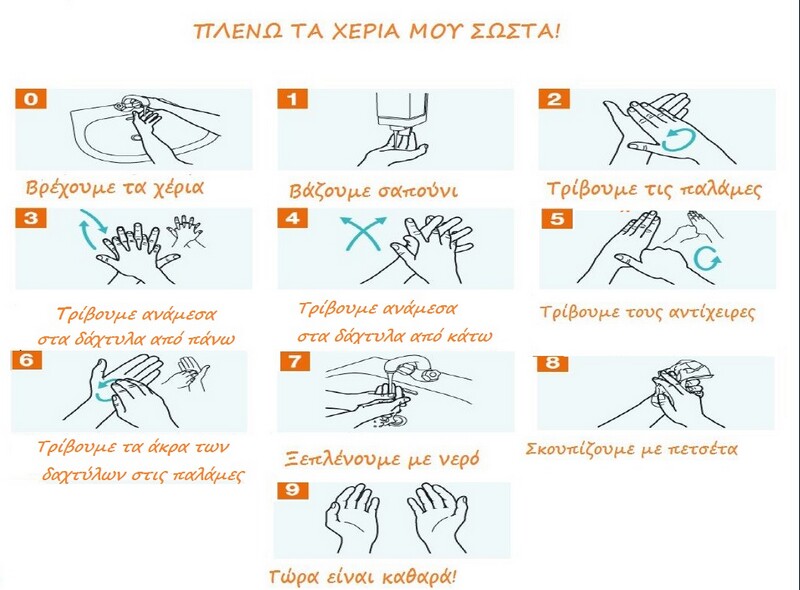 ΠΛΕΝΩ ΤΑ ΧΕΡΙΑ ΜΟΥ ΣΩΣΤΑ!

0
Βρέχουμε τα χέρια

1
Βάζουμε σαπούνι

2
Τρίβουμε τις παλάμες

3
Τρίβουμε ανάμεσα στα δάχτυλα από πάνω

4
Τρίβουμε ανάμεσα στα δάχτυλα από κάτω

5
Τρίβουμε τους αντίχειρες

6
Τρίβουμε τα άκρα των δαχτύλων στις παλάμες

7
Ξεπλένουμε με νερό

8
Σκουπίζουμε με πετσέτα

9
Τώρα είναι καθαρά!