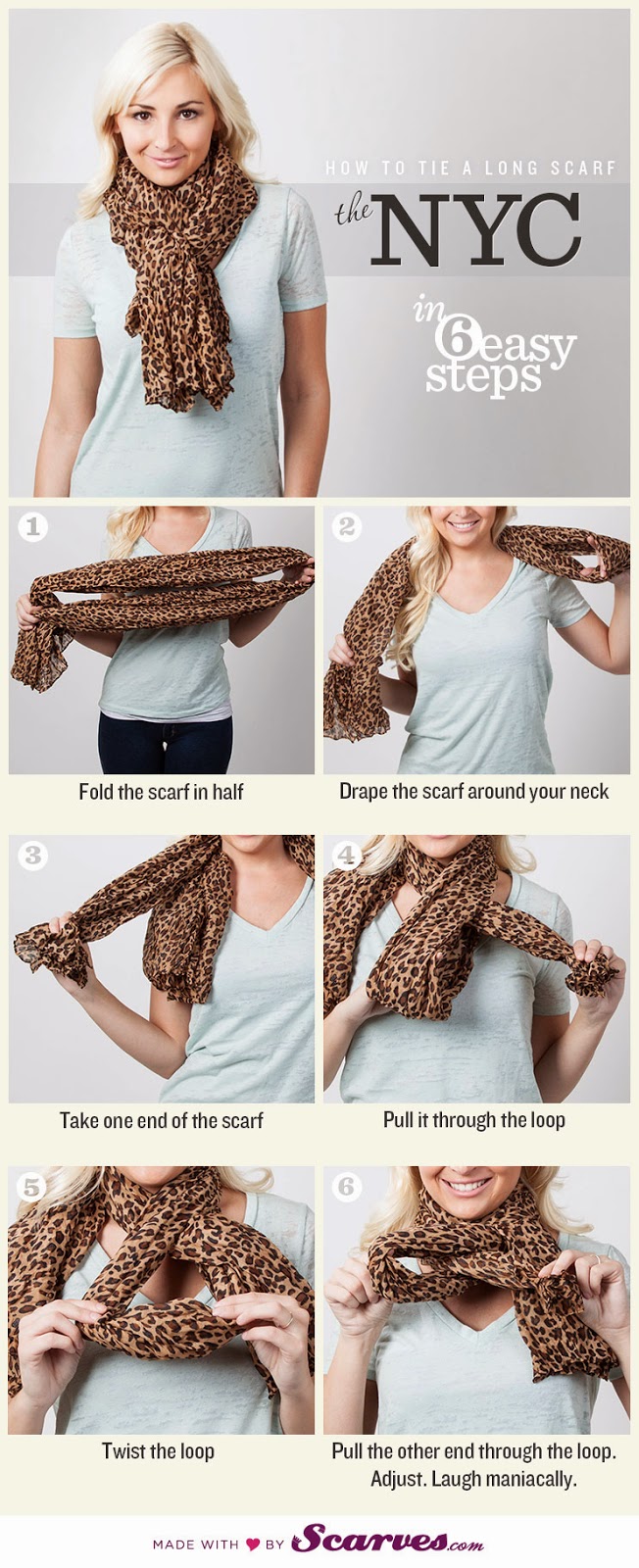 HOW TO TIE A LONG SCARF

the NYC

in 6 easy steps

1

Fold the scarf in half

2

Drape the scarf around your neck

3

Take one end of the scarf

4

Pull it through the loop

5

Twist the loop

6

Pull the other end through the loop. Adjust. Laugh maniacally.

MADE WITH ♥ BY Scarves.com