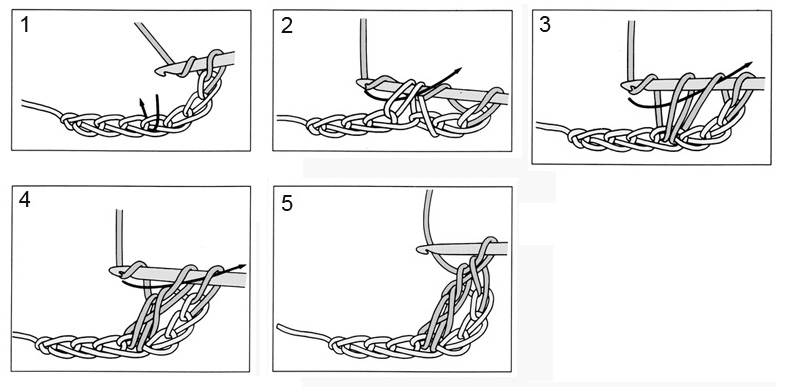 1

2

3

4

5