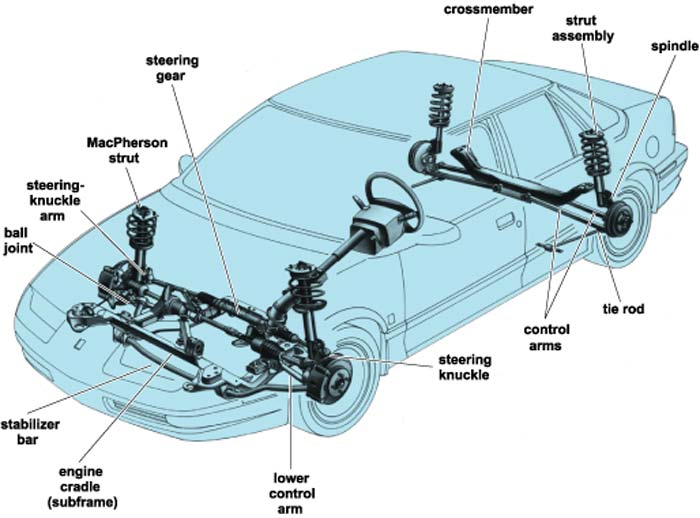 crossmember

strut assembly

spindle

steering gear

MacPherson strut

steering-knuckle arm

ball joint

tie rod

control arms

steering knuckle

stabilizer bar

engine cradle (subframe)

lower control arm