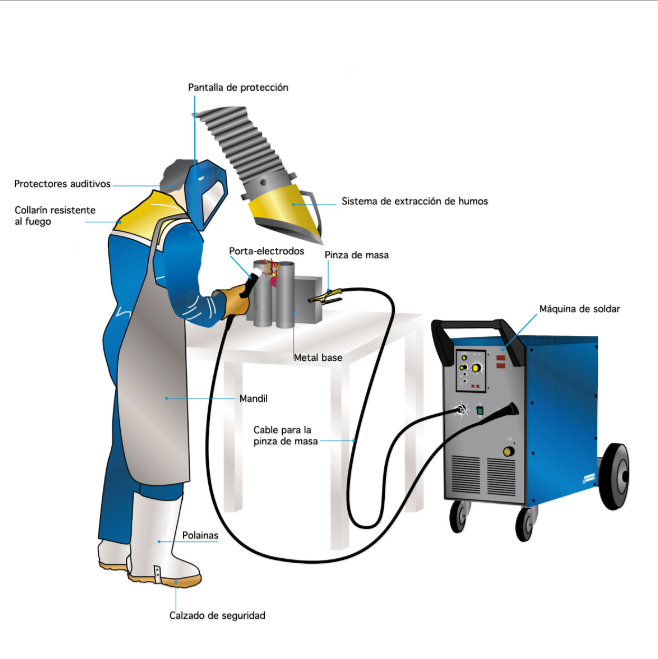 Pantalla de protección

Protectores auditivos

Collarín resistente al fuego

Sistema de extracción de humos

Porta-electrodos

Pinza de masa

Máquina de soldar

Metal base

Mandil

Cable para la pinza de masa

Polainas

Calzado de seguridad