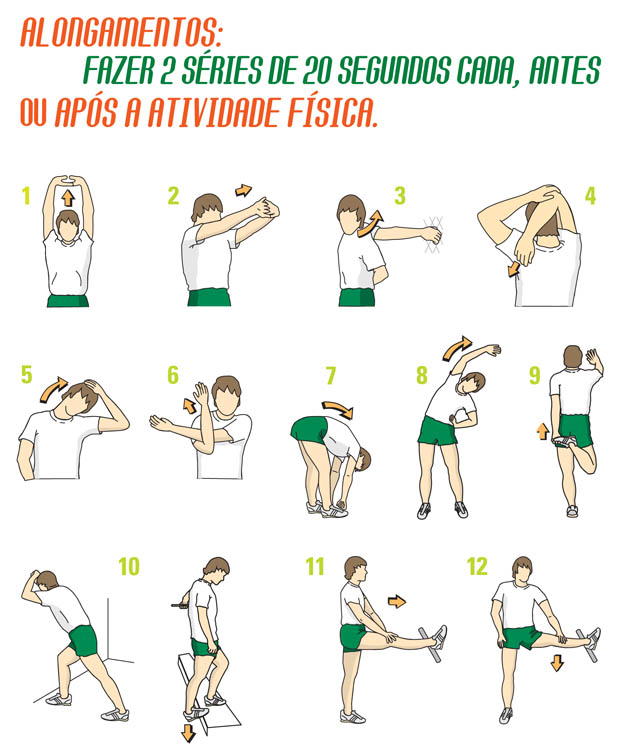 ALONGAMENTOS:
FAZER 2 SÉRIES DE 20 SEGUNDOS CADA, ANTES OU APÓS A ATIVIDADE FÍSICA.

1

2

3

4

5

6

7

8

9

10

11

12