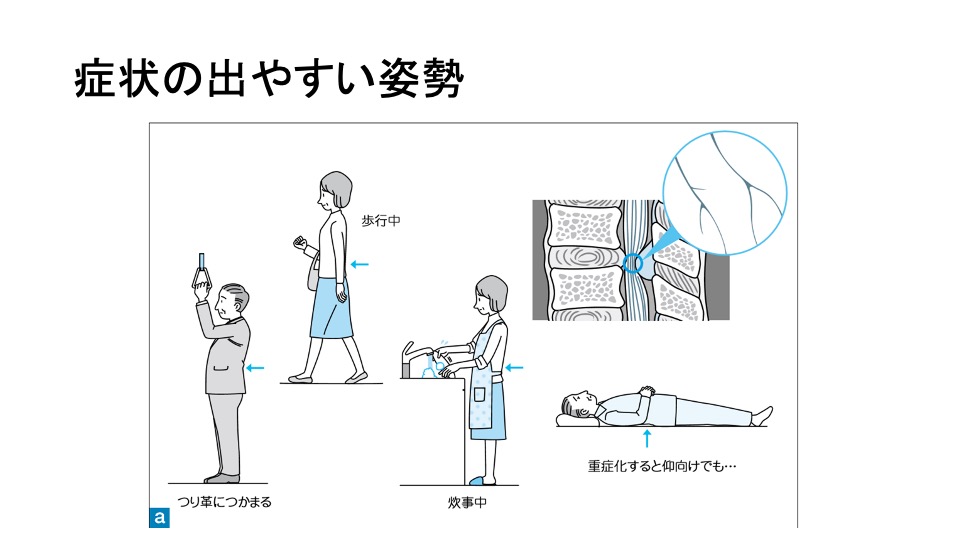 症状の出やすい姿勢

歩行中

つり革につかまる

炊事中

重症化すると仰向けでも…

a