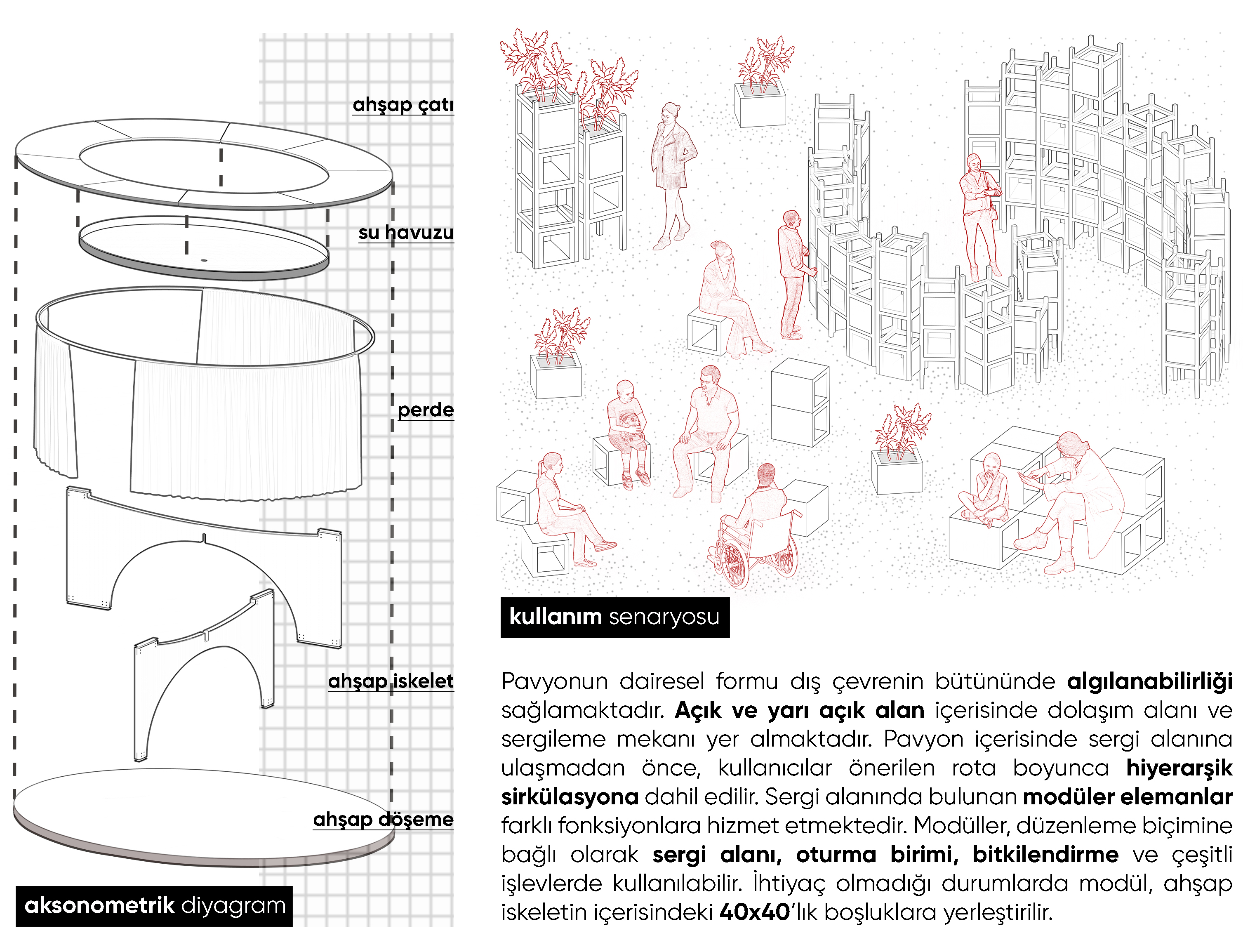 ahşap çatı

su havuzu

perde

ahşap iskelet

ahşap döşeme

aksonometrik diyagram

kullanım senaryosu

Pavyonun dairesel formu dış çevrenin bütününde algılanabilirliği sağlamaktadır. Açık ve yarı açık alan içerisinde dolaşım alanı ve sergileme mekanı yer almaktadır. Pavyon içerisinde sergi alanına ulaşmadan önce, kullanıcılar önerilen rota boyunca hiyerarşik sirkülasyona dahil edilir. Sergi alanında bulunan modüler elemanlar farklı fonksiyonlara hizmet etmektedir. Modüller, düzenleme biçimine bağlı olarak sergi alanı, oturma birimi, bitkilendirme ve çeşitli işlevlerde kullanılabilir. İhtiyaç olmadığı durumlarda modül, ahşap iskeletin içerisindeki 40x40'lık boşluklara yerleştirilir.