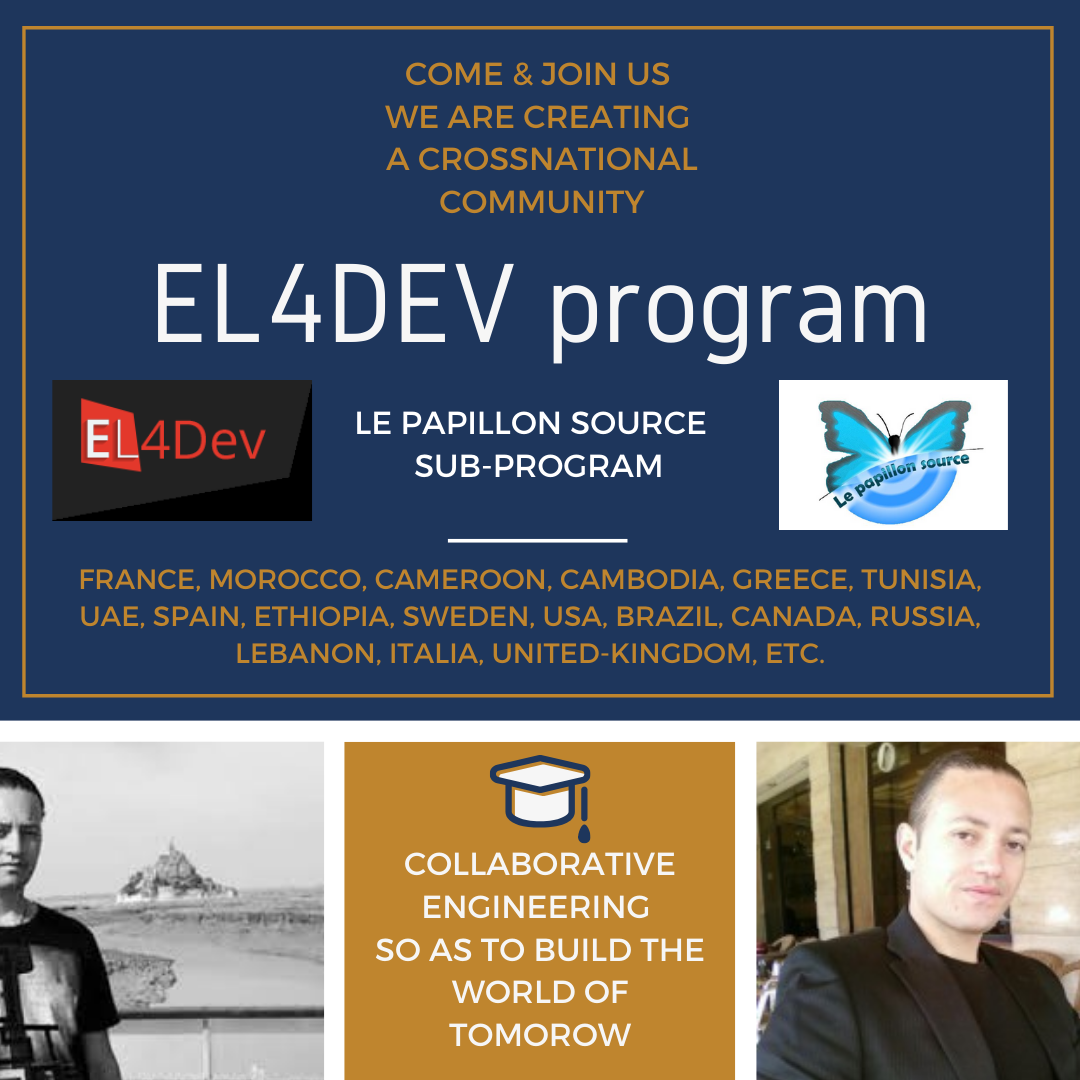 COME & JOIN US
WE ARE CREATING
A CROSSNATIONAL
COMMUNITY

EL4DEV program

EL4Dev

LE PAPILLON SOURCE
SUB-PROGRAM

Le papillon source

FRANCE, MOROCCO, CAMEROON, CAMBODIA, GREECE, TUNISIA, UAE, SPAIN, ETHIOPIA, SWEDEN, USA, BRAZIL, CANADA, RUSSIA, LEBANON, ITALIA, UNITED-KINGDOM, ETC.

COLLABORATIVE
ENGINEERING
SO AS TO BUILD THE
WORLD OF
TOMOROW