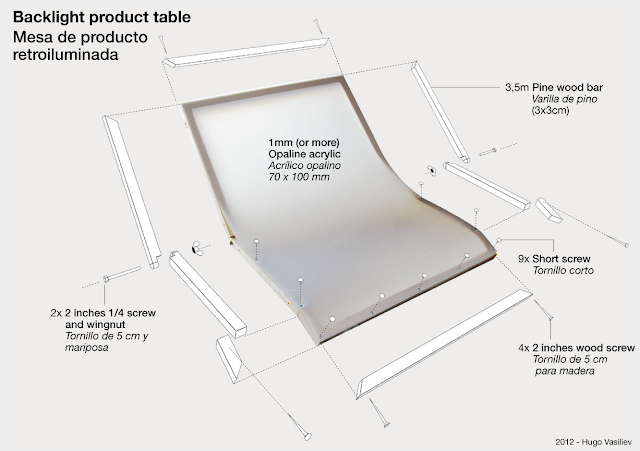 Backlight product table
Mesa de producto retroiluminada

3,5m Pine wood bar
Varilla de pino
(3x3cm)

1mm (or more)
Opaline acrylic
Acrílico opalino
70 x 100 mm

9x Short screw
Tornillo corto

2x 2 inches 1/4 screw and wingnut
Tornillo de 5 cm y mariposa

4x 2 inches wood screw
Tornillo de 5 cm para madera

2012 - Hugo Vasiliev